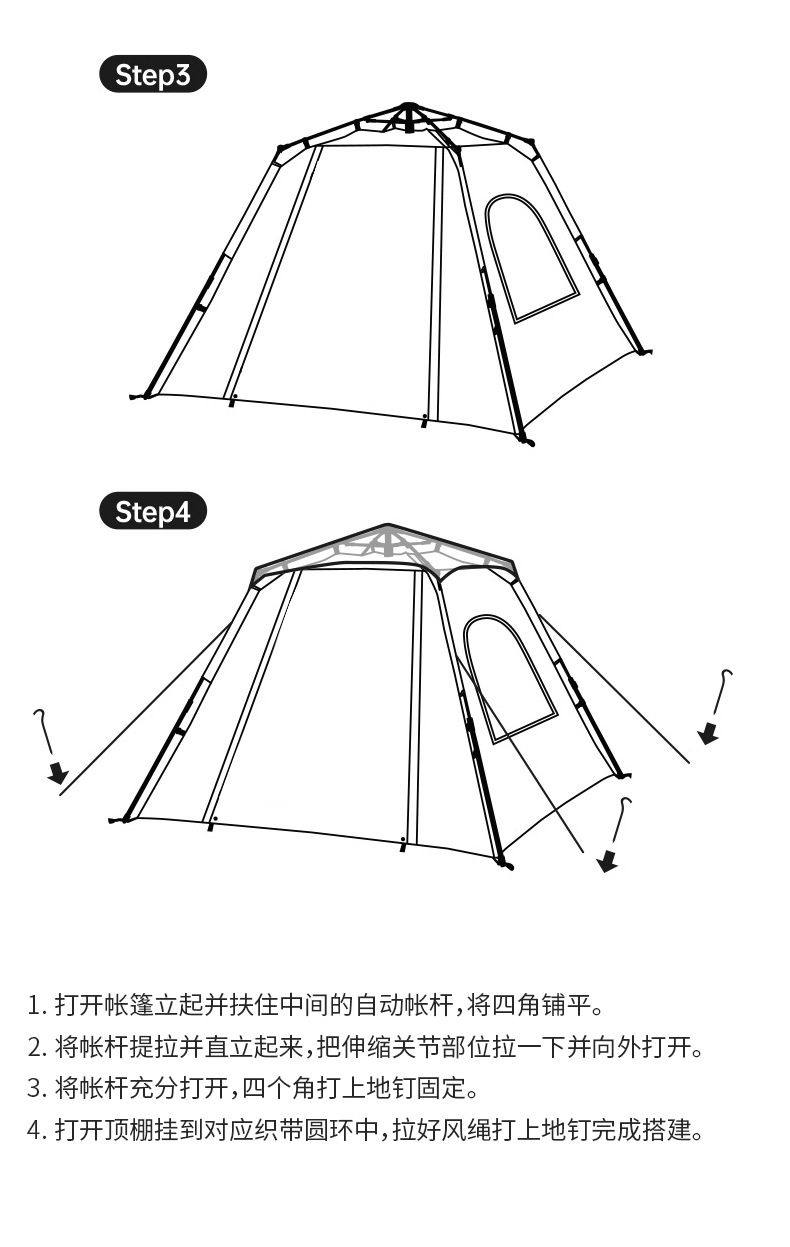 Step3

Step4

1. 打开帐篷立起并扶住中间的自动帐杆，将四角铺平。
2. 将帐杆提拉并直立起来，把伸缩关节部位拉一下并向外打开。
3. 将帐杆充分打开，四个角打上地钉固定。
4. 打开顶棚挂到对应织带圆环中，拉好风绳打上地钉完成搭建。