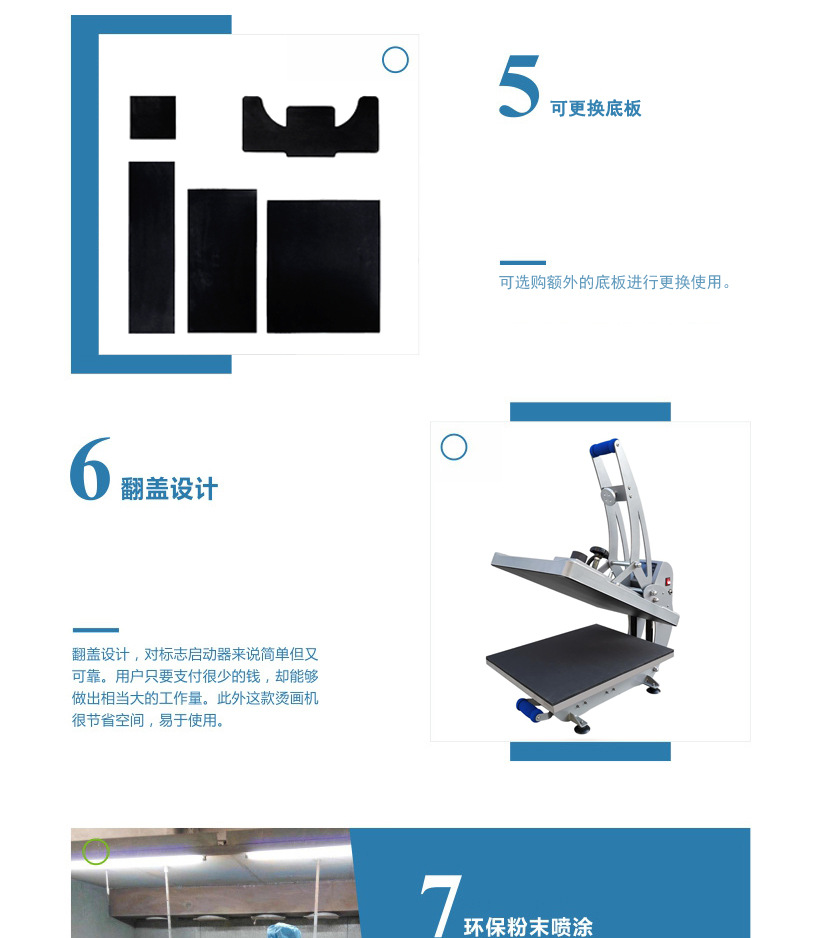 5 可更换底板

可选购额外的底板进行更换使用。

6 翻盖设计

翻盖设计，对标志启动器来说简单但又可靠。用户只要支付很少的钱，却能够做出相当大的工作量。此外这款烫画机很节省空间，易于使用。

7 环保粉末喷涂