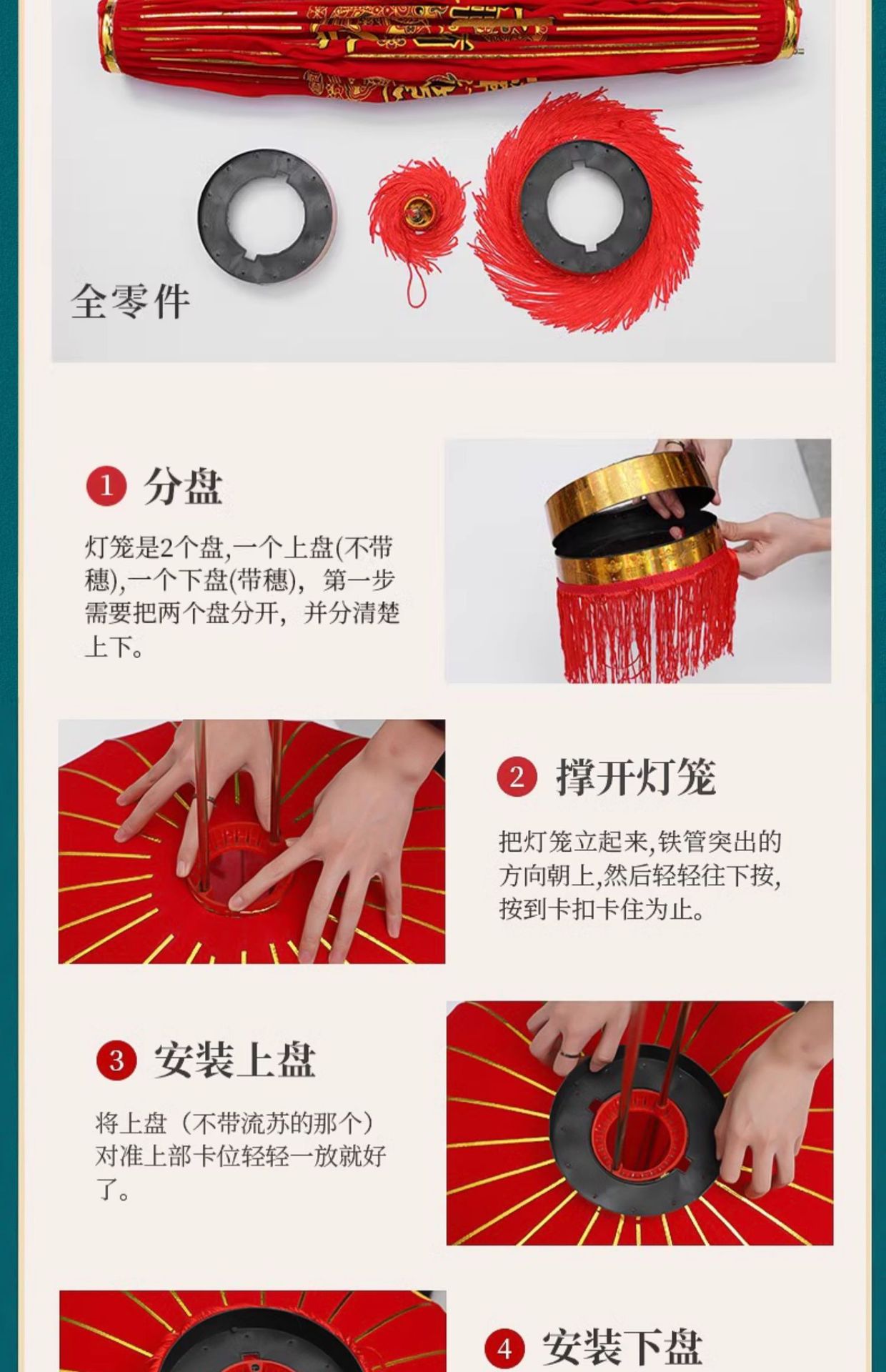 全零件

1 分盘

灯笼是2个盘,一个上盘(不带穗),一个下盘(带穗)，第一步需要把两个盘分开，并分清楚上下。

2 撑开灯笼

把灯笼立起来,铁管突出的方向朝上,然后轻轻往下按,按到卡扣卡住为止。

3 安装上盘

将上盘（不带流苏的那个）对准上部卡位轻轻一放就好了。

4 安装下盘