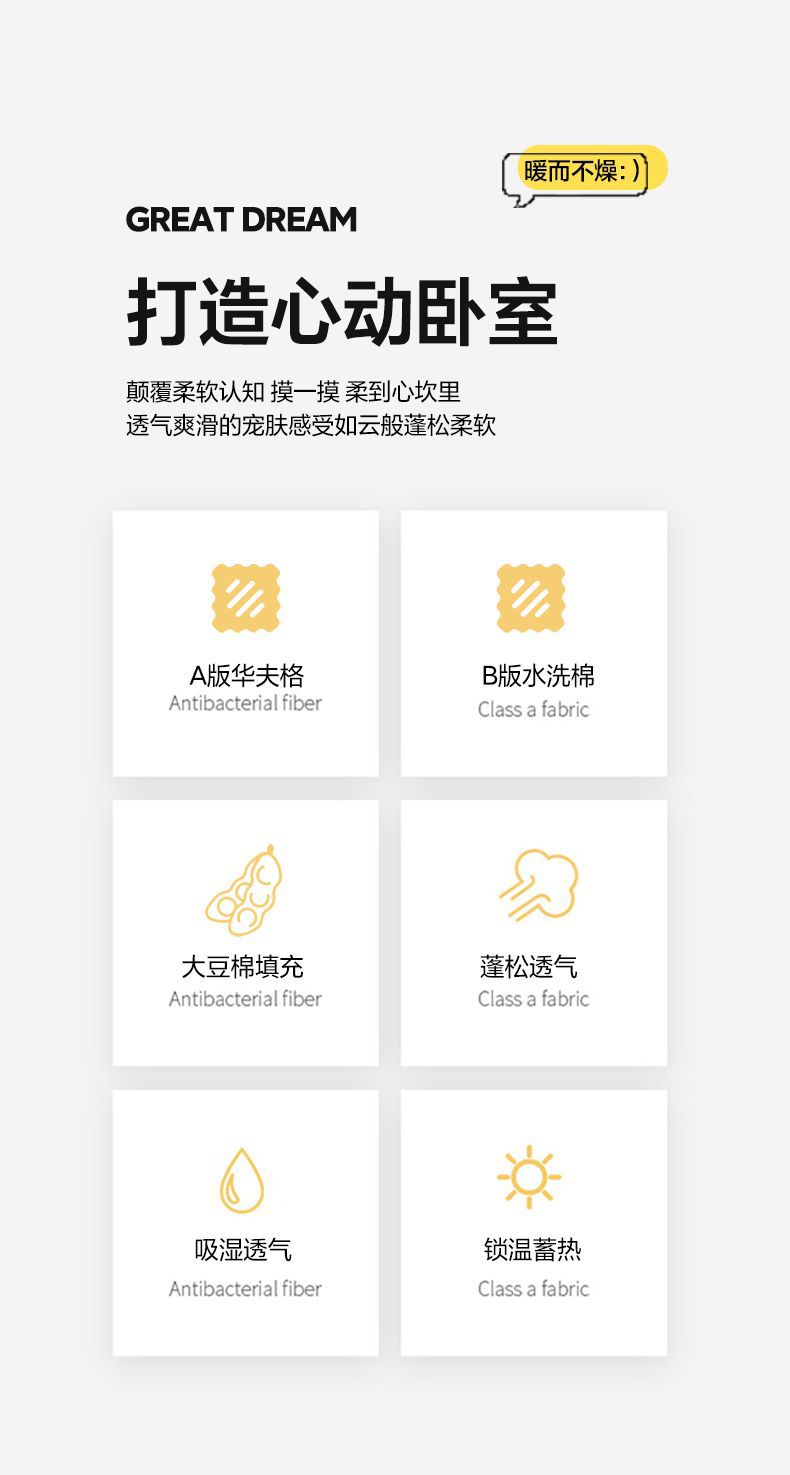 暖而不燥:)

GREAT DREAM

打造心动卧室

颠覆柔软认知 摸一摸 柔到心坎里
透气爽滑的宠肤感受如云般蓬松柔软

A版华夫格
Antibacterial fiber

B版水洗棉
Class a fabric

大豆棉填充
Antibacterial fiber

蓬松透气
Class a fabric

吸湿透气
Antibacterial fiber

锁温蓄热
Class a fabric