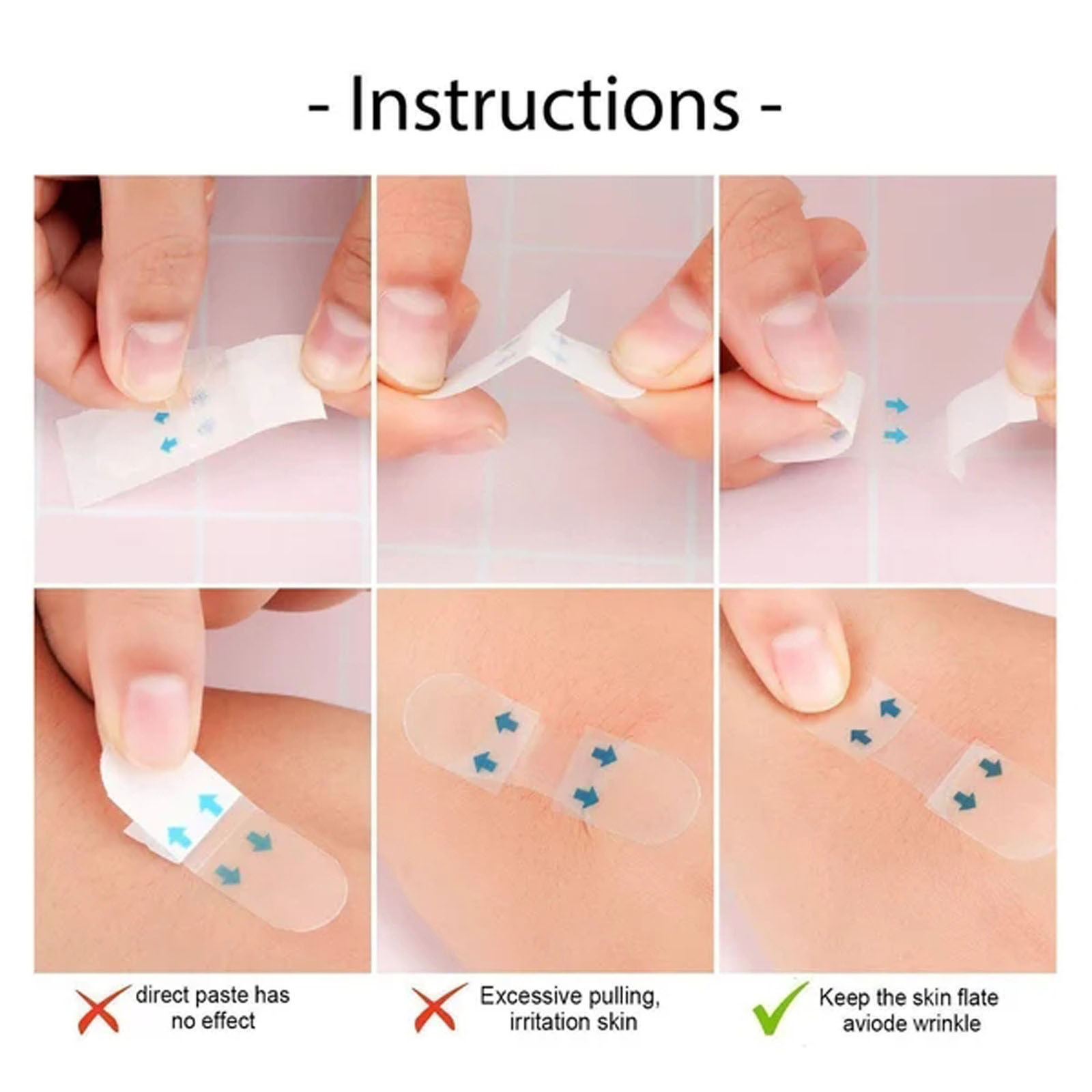 - Instructions -

direct paste has no effect

Excessive pulling, irritation skin

Keep the skin flate aviode wrinkle