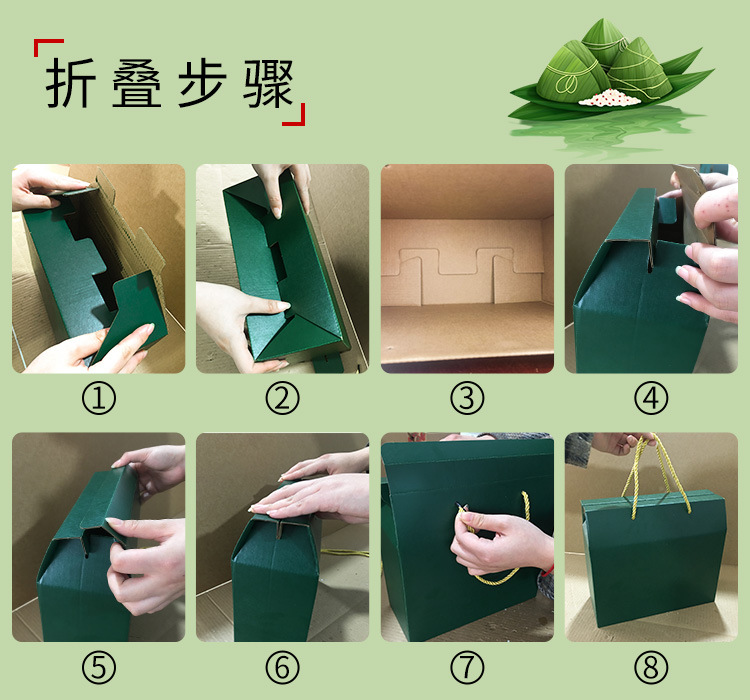 折叠步骤

①

②

③

④

⑤

⑥

⑦

⑧