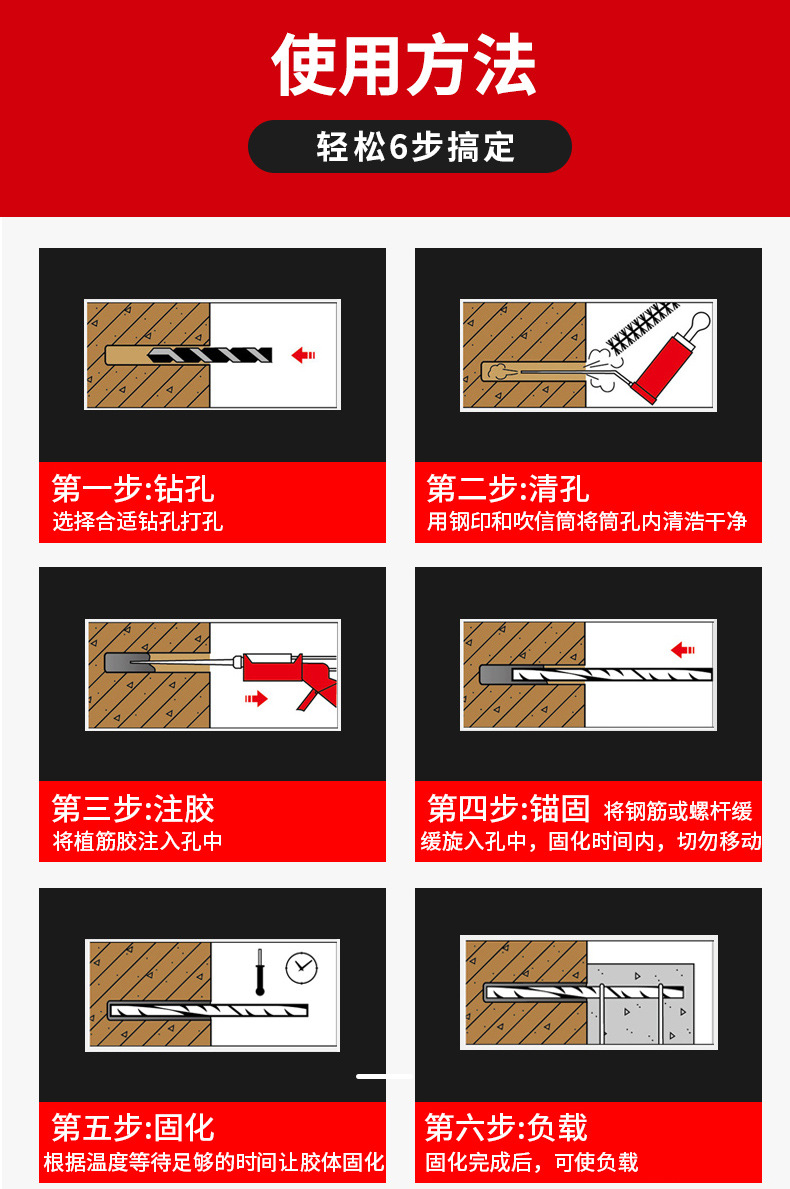 使用方法

轻松6步搞定

第一步:钻孔
选择合适钻孔打孔

第二步:清孔
用钢印和吹信筒将筒孔内清浩干净

第三步:注胶
将植筋胶注入孔中

第四步:锚固 将钢筋或螺杆缓缓旋入孔中，固化时间内，切勿移动

第五步:固化
根据温度等待足够的时间让胶体固化

第六步:负载
固化完成后，可使负载