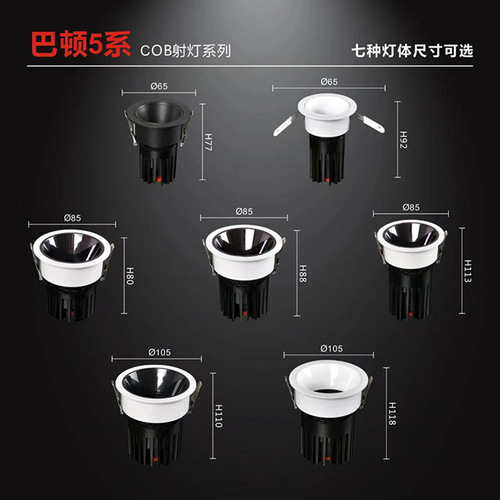 巴顿5系 COB射灯系列

七种灯体尺寸可选

Ø65
H77

Ø65
H92

Ø85
H80

Ø85
H88

Ø85
H113

Ø105
H110

Ø105
H118