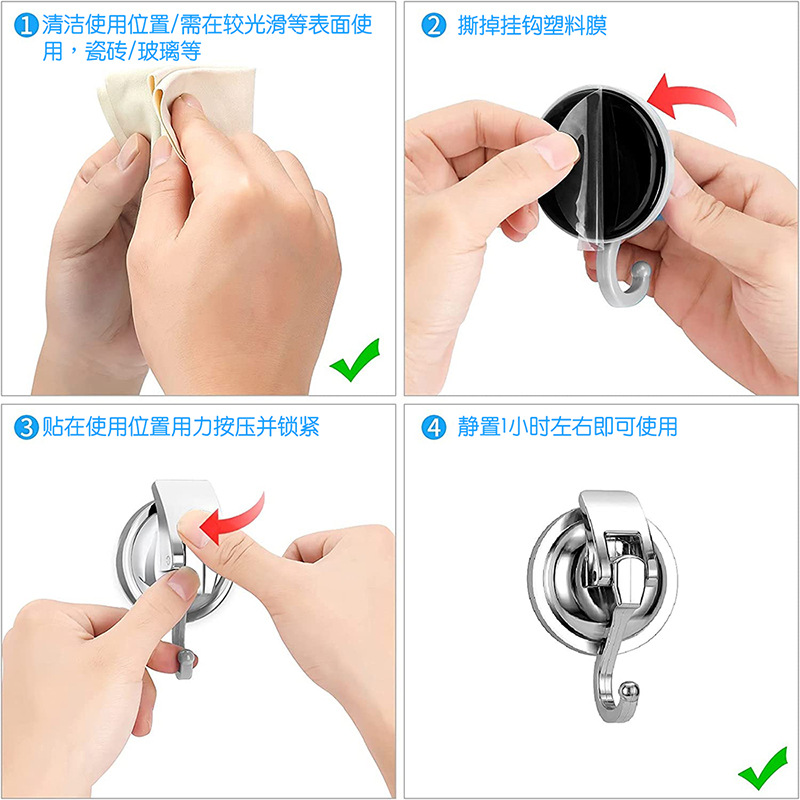 1 清洁使用位置/需在较光滑等表面使用，瓷砖/玻璃等

2 撕掉挂钩塑料膜

3 贴在使用位置用力按压并锁紧

4 静置1小时左右即可使用