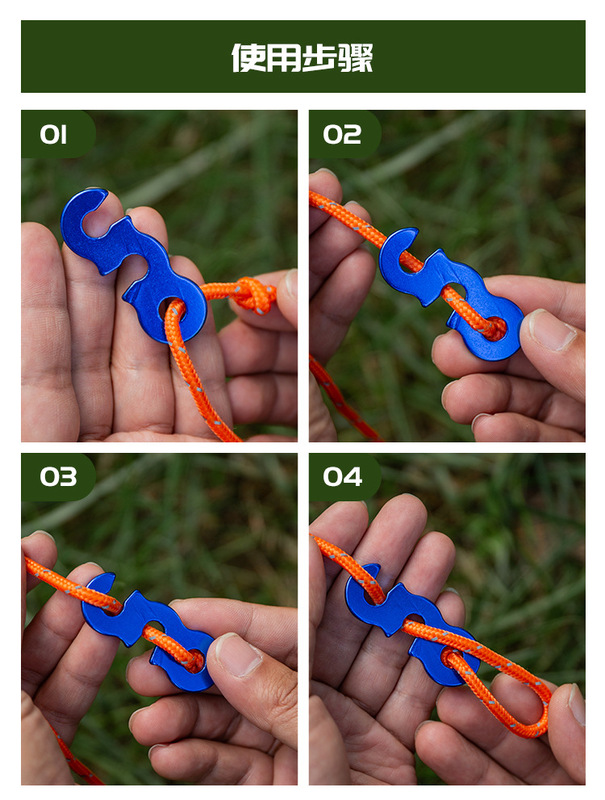 使用步骤

01

02

03

04