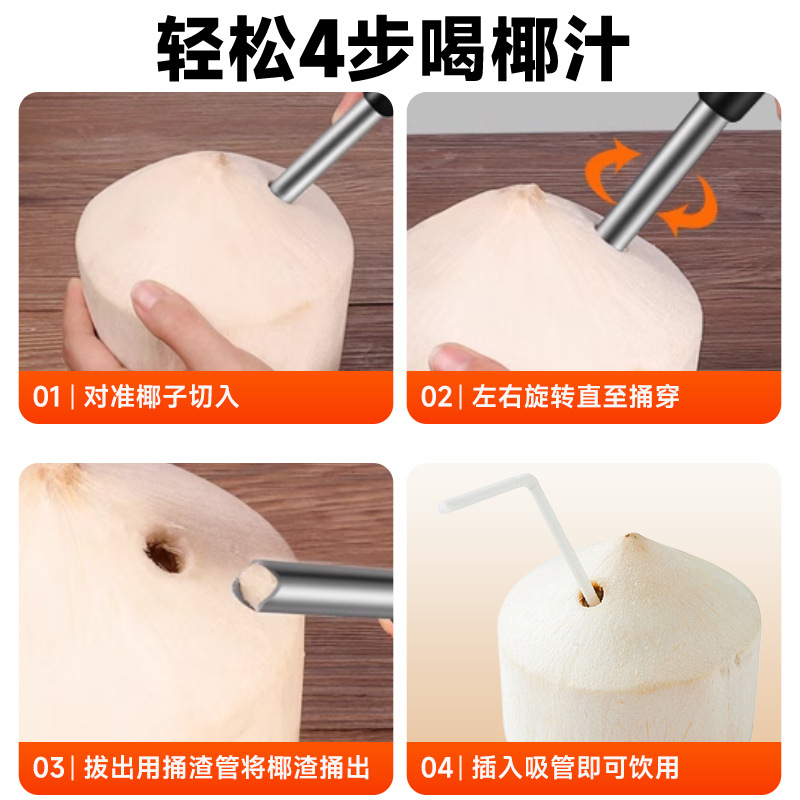 轻松4步喝椰汁

01 | 对准椰子切入

02 | 左右旋转直至捅穿

03 | 拔出用捅渣管将椰渣捅出

04 | 插入吸管即可饮用