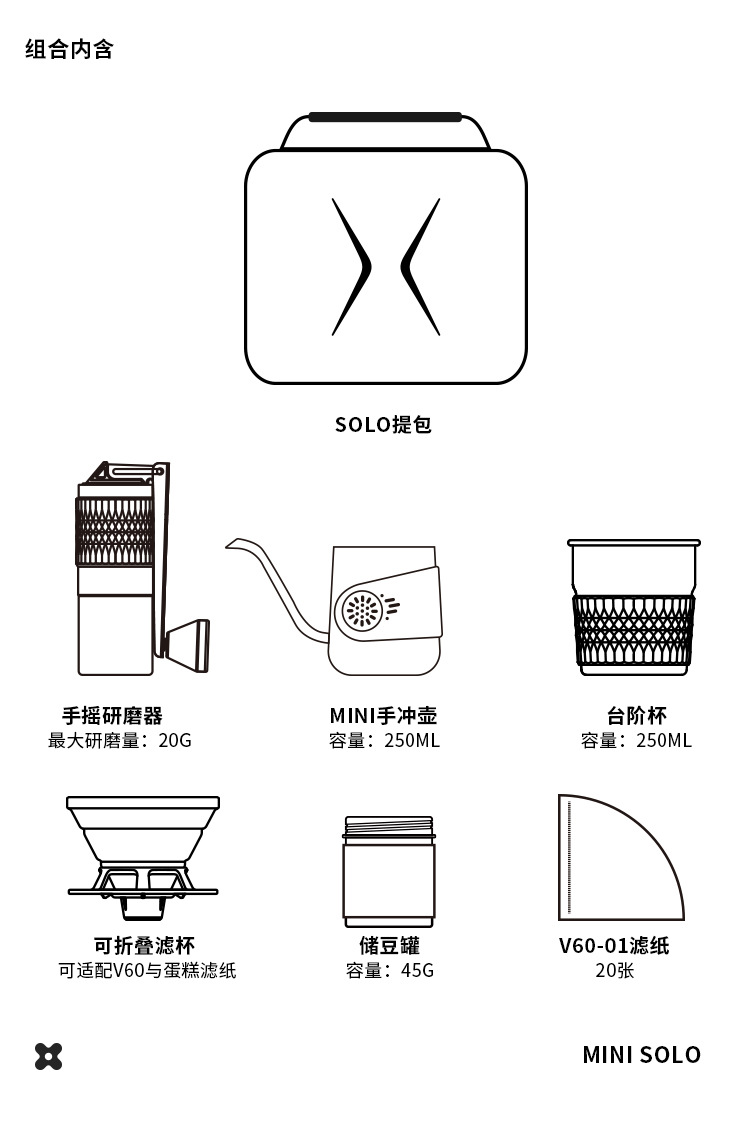 组合内含

SOLO提包

手摇研磨器
最大研磨量：20G

MINI手冲壶
容量：250ML

台阶杯
容量：250ML

可折叠滤杯
可适配V60与蛋糕滤纸

储豆罐
容量：45G

V60-01滤纸
20张

MINI SOLO