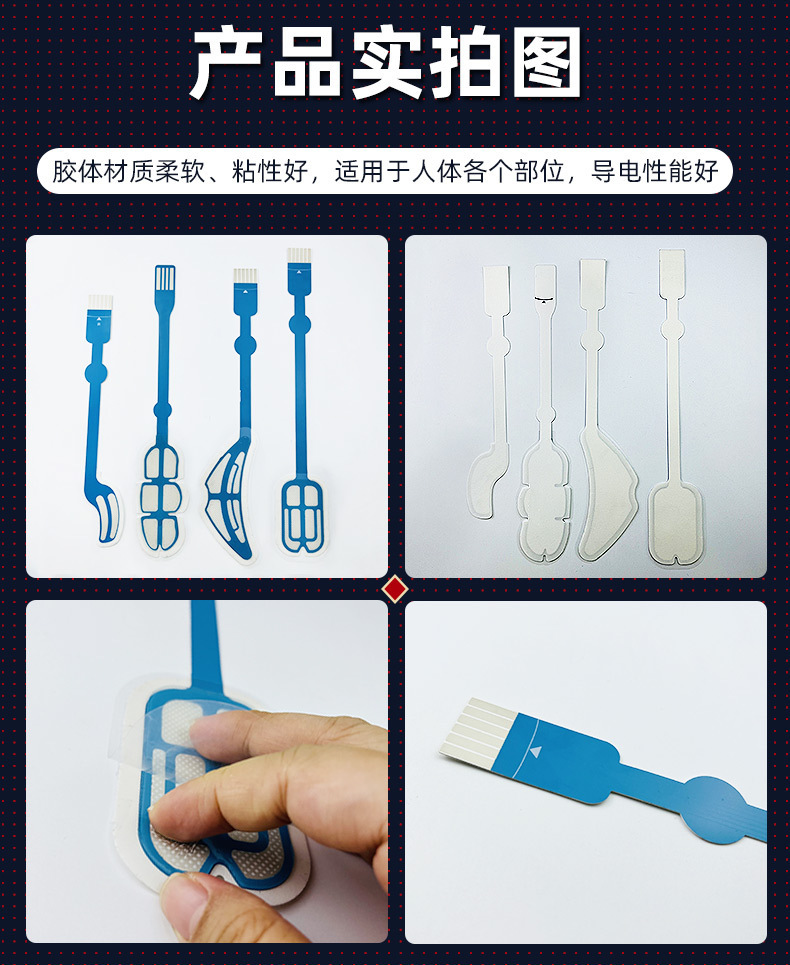 产品实拍图

胶体材质柔软、粘性好，适用于人体各个部位，导电性能好