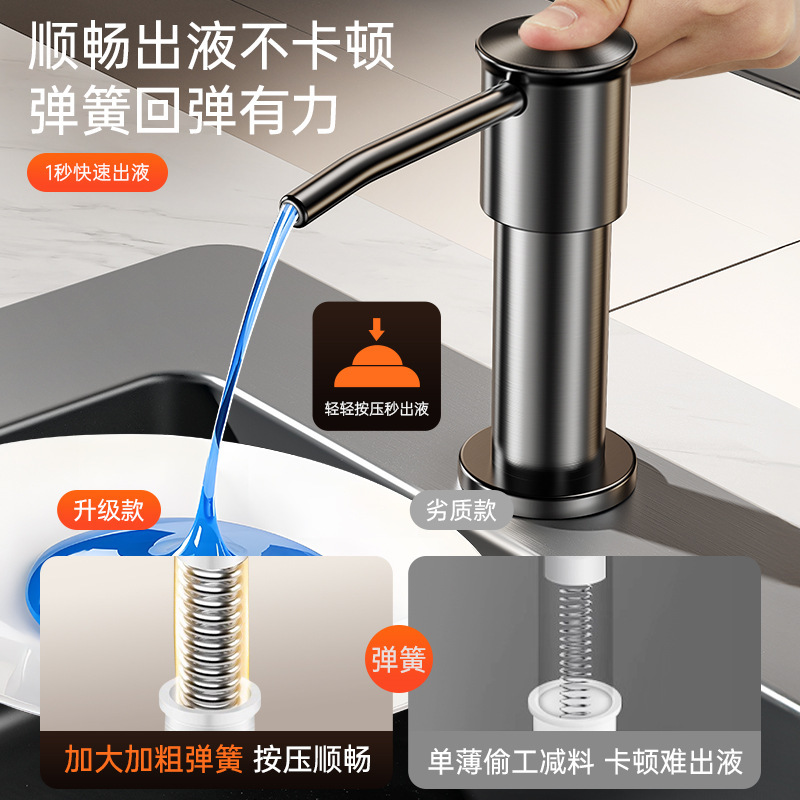 顺畅出液不卡顿
弹簧回弹有力

1秒快速出液

轻轻按压秒出液

升级款

劣质款

弹簧

加大加粗弹簧 按压顺畅

单薄偷工减料 卡顿难出液