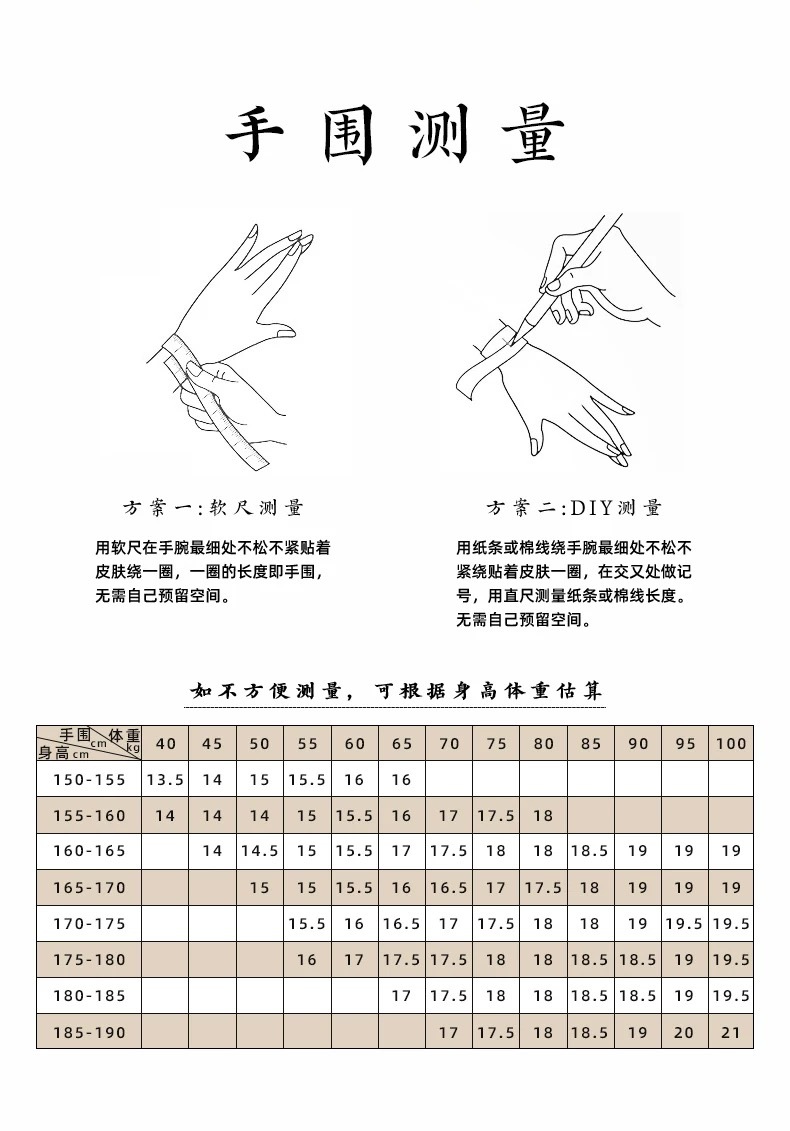 手围测量

方案一:软尺测量

用软尺在手腕最细处不松不紧贴着皮肤绕一圈，一圈的长度即手围，无需自己预留空间。

方案二:DIY测量

用纸条或棉线绕手腕最细处不松不紧绕贴着皮肤一圈，在交叉处做记号，用直尺测量纸条或棉线长度。无需自己预留空间。

如不方便测量，可根据身高体重估算

| 手围cm 体重kg 身高cm | 40 | 45 | 50 | 55 | 60 | 65 | 70 | 75 | 80 | 85 | 90 | 95 | 100 |
|---|---|---|---|---|---|---|---|---|---|---|---|---|---|
| 150-155 | 13.5 | 14 | 15 | 15.5 | 16 | 16 | | | | | | | |
| 155-160 | 14 | 14 | 14 | 15 | 15.5 | 16 | 17 | 17.5 | 18 | | | | |
| 160-165 | | 14 | 14.5 | 15 | 15.5 | 17 | 17.5 | 18 | 18 | 18.5 | 19 | 19 | 19 |
| 165-170 | | | 15 | 15 | 15.5 | 16 | 16.5 | 17 | 17.5 | 18 | 19 | 19 | 19 |
| 170-175 | | | | 15.5 | 16 | 16.5 | 17 | 17.5 | 18 | 18 | 19 | 19.5 | 19.5 |
| 175-180 | | | | 16 | 17 | 17.5 | 17.5 | 18 | 18 | 18.5 | 18.5 | 19 | 19.5 |
| 180-185 | | | | | | 17 | 17.5 | 18 | 18 | 18.5 | 18.5 | 19 | 19.5 |
| 185-190 | | | | | | | 17 | 17.5 | 18 | 18.5 | 19 | 20 | 21 |