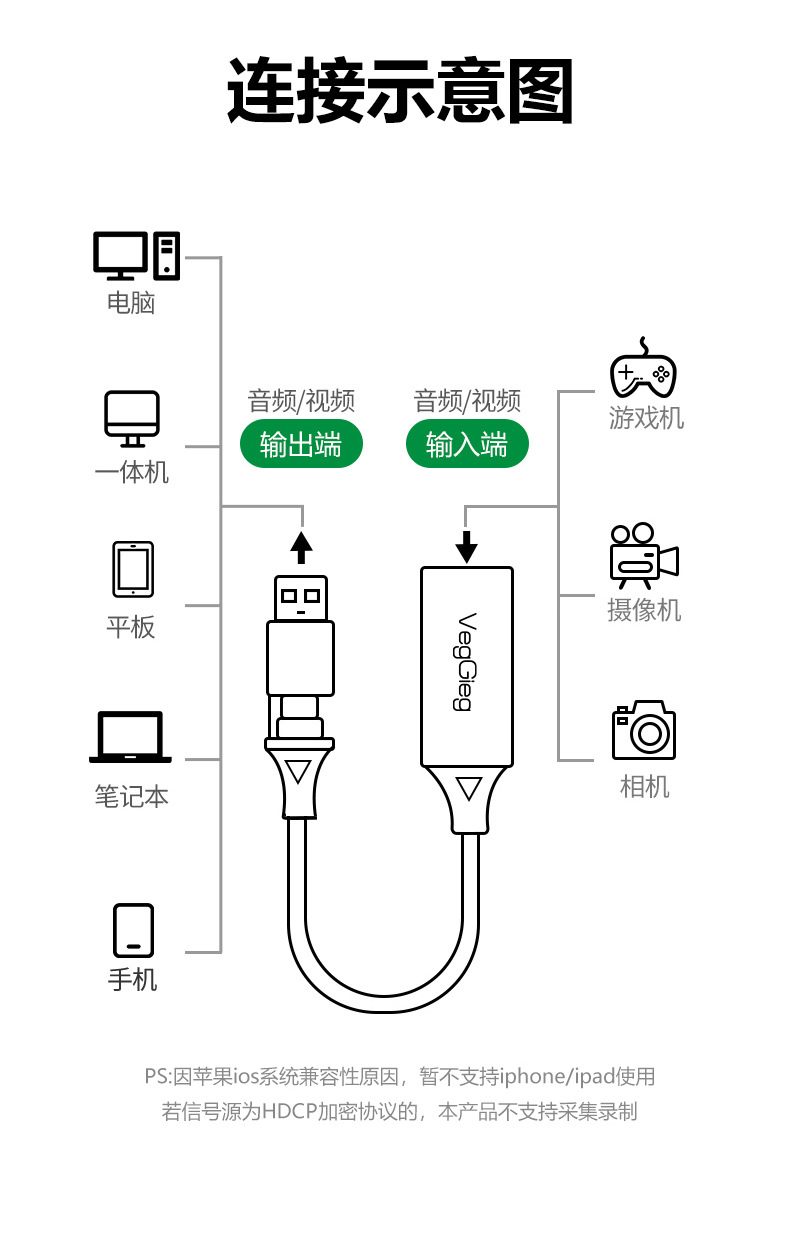 连接示意图

电脑

一体机

平板

笔记本

手机

音频/视频
输出端

音频/视频
输入端

VegGieg

游戏机

摄像机

相机

PS:因苹果ios系统兼容性原因，暂不支持iphone/ipad使用
若信号源为HDCP加密协议的，本产品不支持采集录制