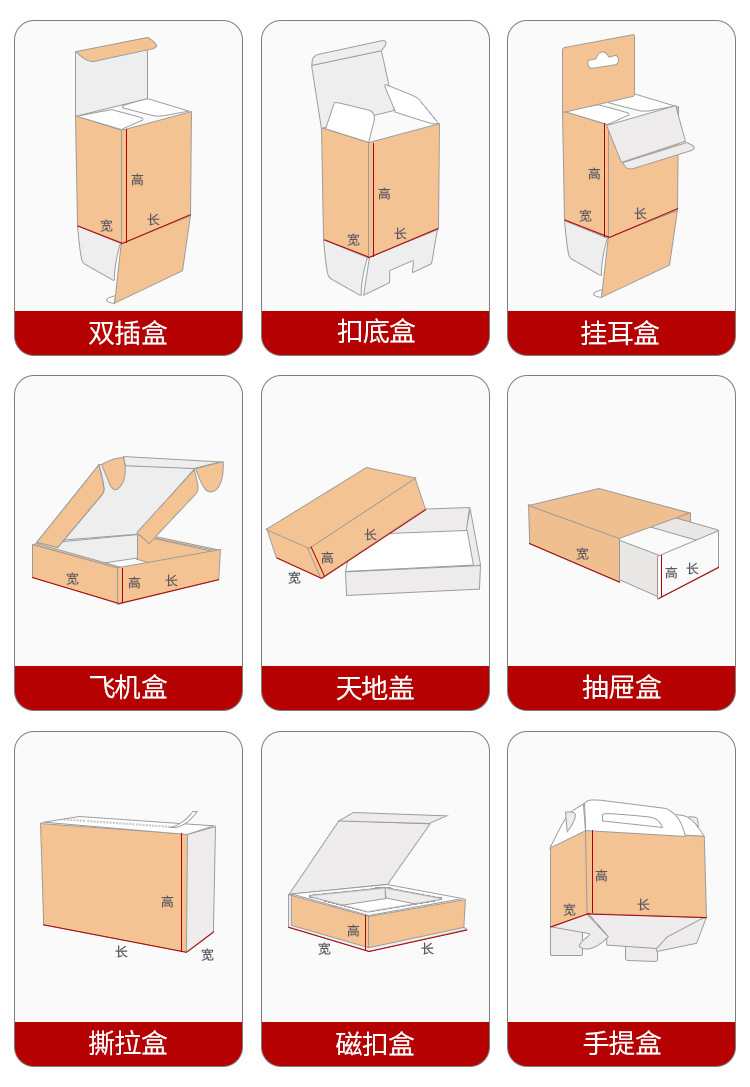 高
宽
长
双插盒

高
宽
长
扣底盒

高
宽
长
挂耳盒

宽
高
长
飞机盒

长
高
宽
天地盖

宽
高
长
抽屉盒

高
长
宽
撕拉盒

高
宽
长
磁扣盒

高
宽
长
手提盒