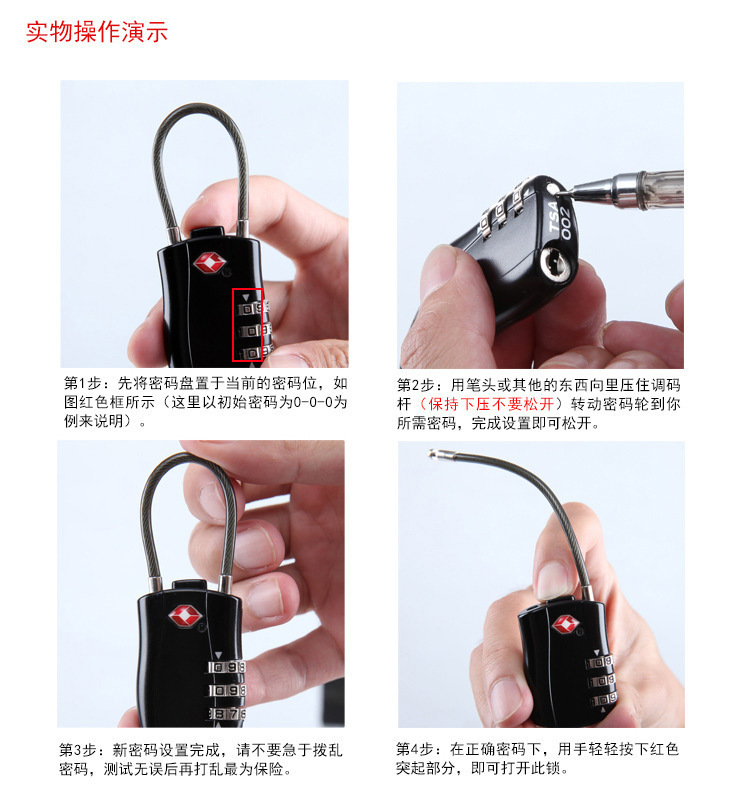 实物操作演示

TSA 002

第1步：先将密码盘置于当前的密码位，如图红色框所示（这里以初始密码为0-0-0为例来说明）。

第2步：用笔头或其他的东西向里压住调码杆（保持下压不要松开）转动密码轮到你所需密码，完成设置即可松开。

第3步：新密码设置完成，请不要急于拨乱密码，测试无误后再打乱最为保险。

第4步：在正确密码下，用手轻轻按下红色突起部分，即可打开此锁。