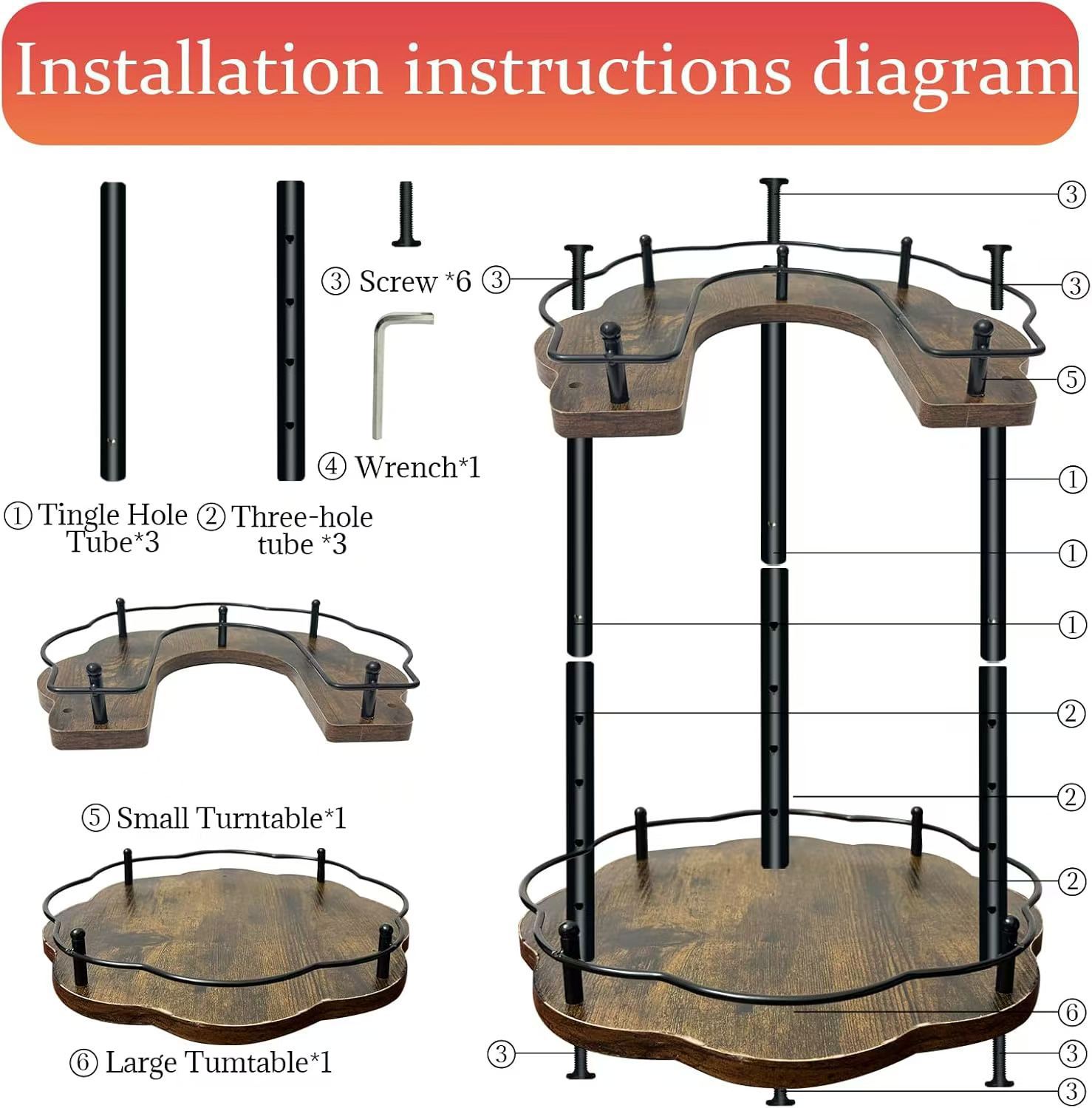 Installation instructions diagram

③ Screw *6

④ Wrench*1

① Tingle Hole Tube*3

② Three-hole tube *3

⑤ Small Turntable*1

⑥ Large Tumtable*1

③

③ ③

⑤

①

①

①

②

②

②

⑥

③ ③

③