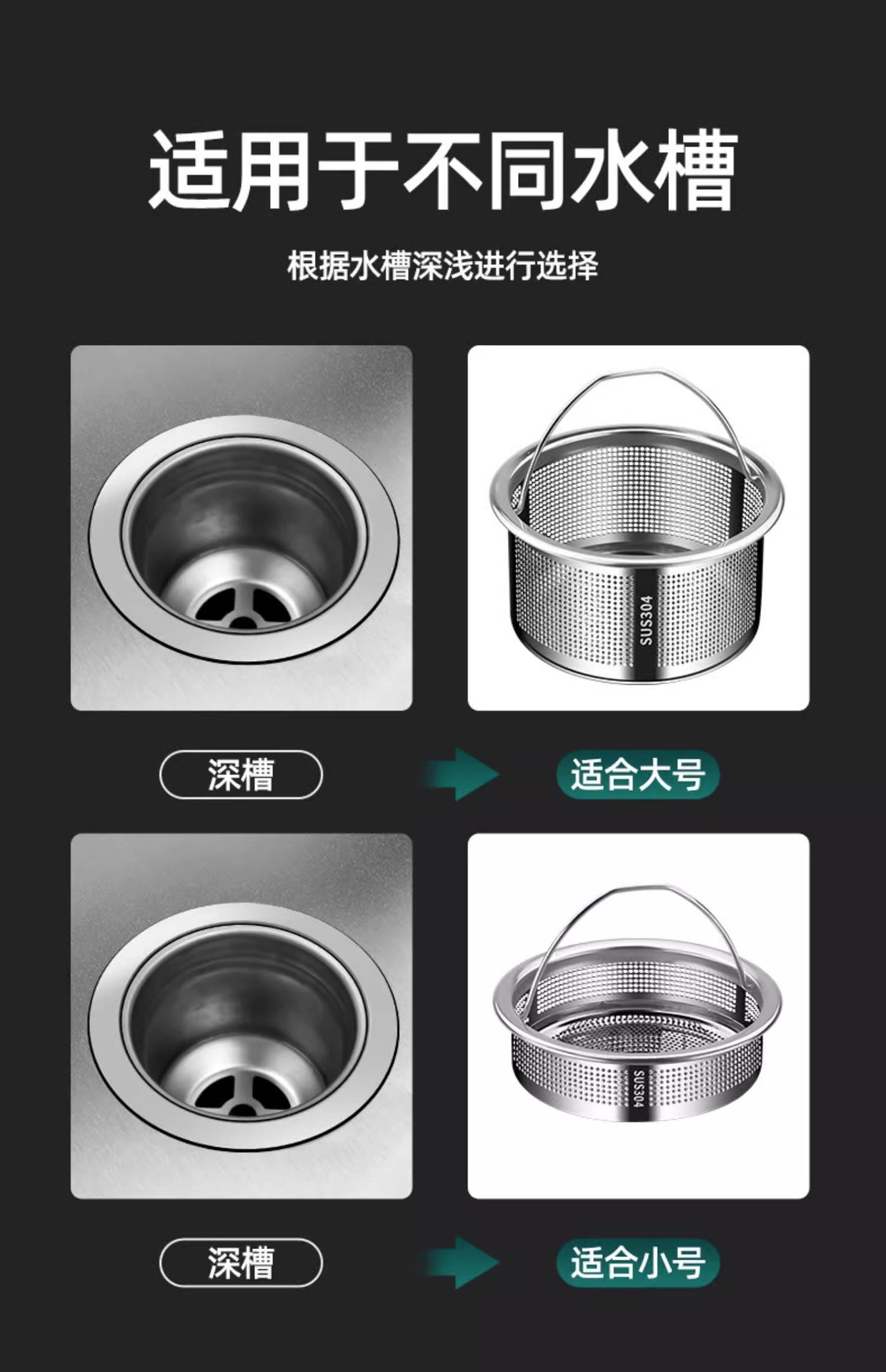 适用于不同水槽

根据水槽深浅进行选择

SUS304

深槽

适合大号

SUS304

深槽

适合小号