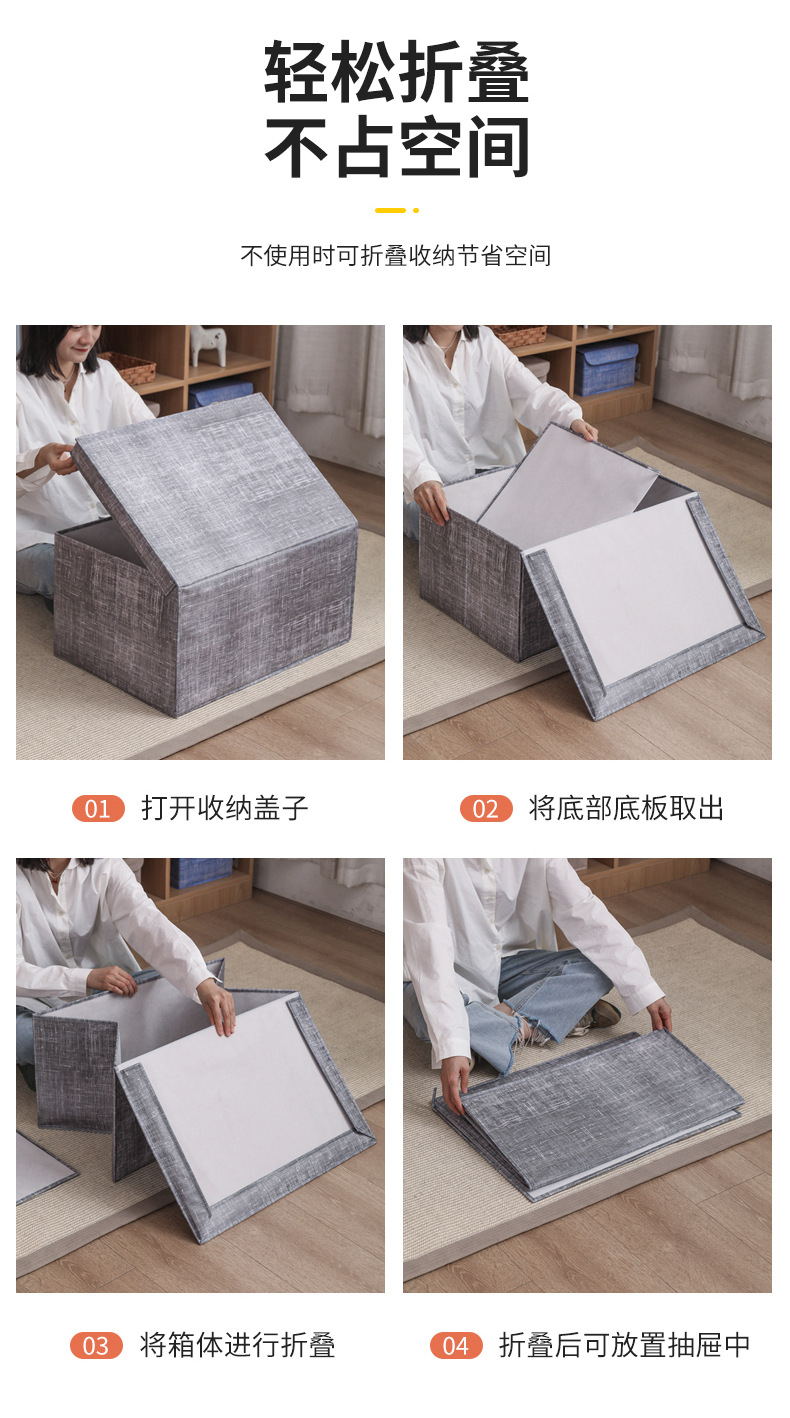 轻松折叠
不占空间

不使用时可折叠收纳节省空间

01 打开收纳盖子

02 将底部底板取出

03 将箱体进行折叠

04 折叠后可放置抽屉中