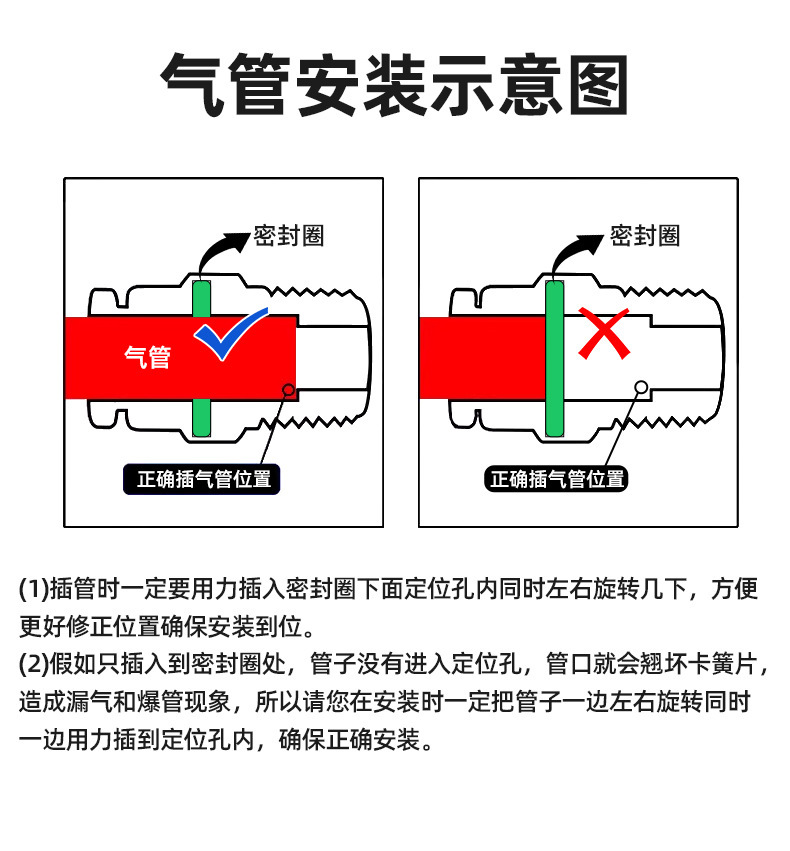 气管安装示意图

密封圈

气管

正确插气管位置

密封圈

正确插气管位置

(1)插管时一定要用力插入密封圈下面定位孔内同时左右旋转几下，方便更好修正位置确保安装到位。

(2)假如只插入到密封圈处，管子没有进入定位孔，管口就会翘坏卡簧片，造成漏气和爆管现象，所以请您在安装时一定把管子一边左右旋转同时一边用力插到定位孔内，确保正确安装。