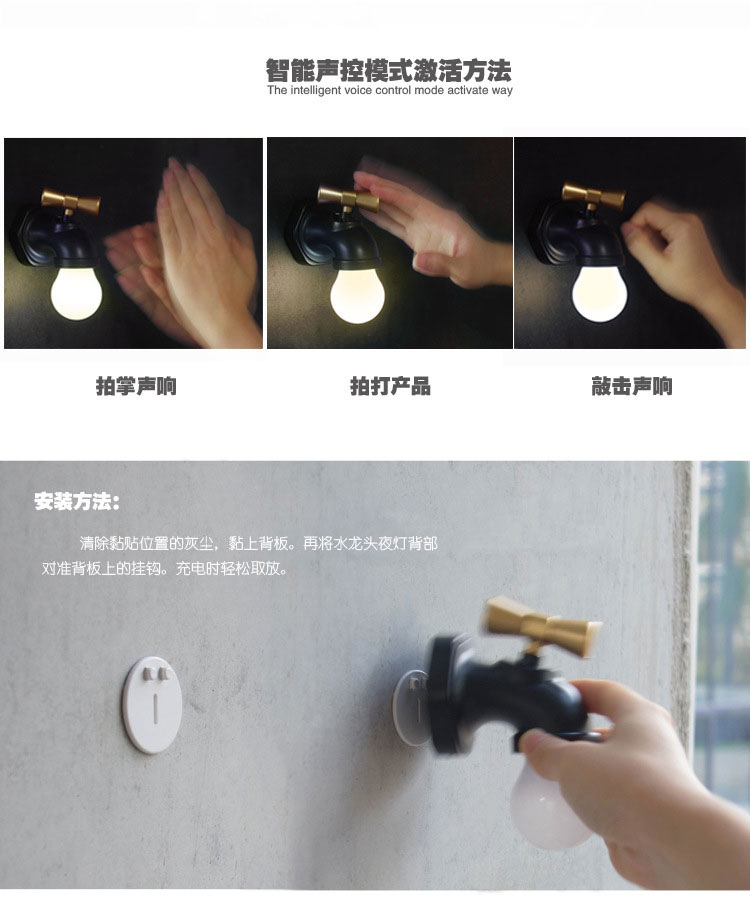 智能声控模式激活方法
The intelligent voice control mode activate way

拍掌声响

拍打产品

敲击声响

安装方法：

清除黏贴位置的灰尘，黏上背板。再将水龙头夜灯背部对准背板上的挂钩。充电时轻松取放。