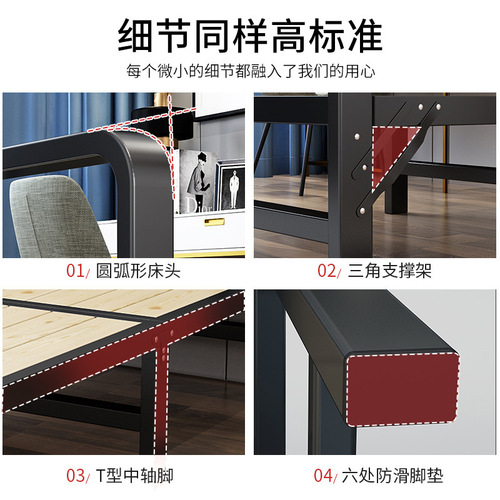 细节同样高标准

每个微小的细节都融入了我们的用心

Dior

01/ 圆弧形床头

02/ 三角支撑架

03/ T型中轴脚

04/ 六处防滑脚垫