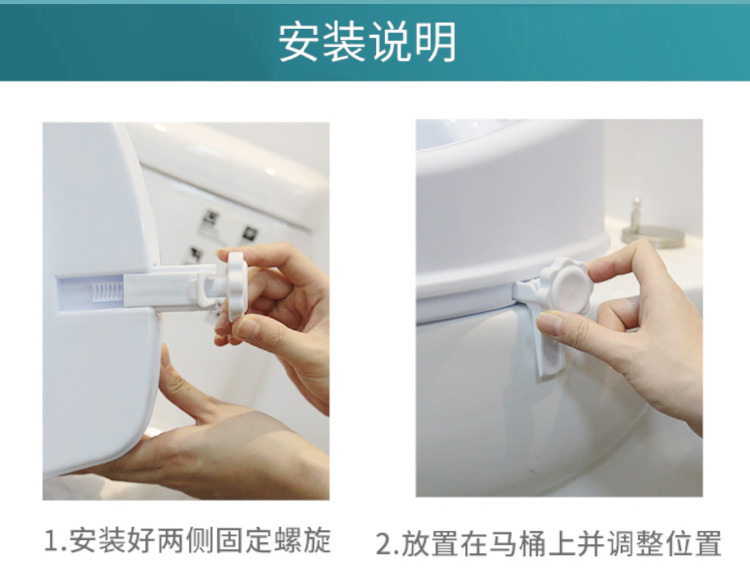 安装说明

1.安装好两侧固定螺旋

2.放置在马桶上并调整位置