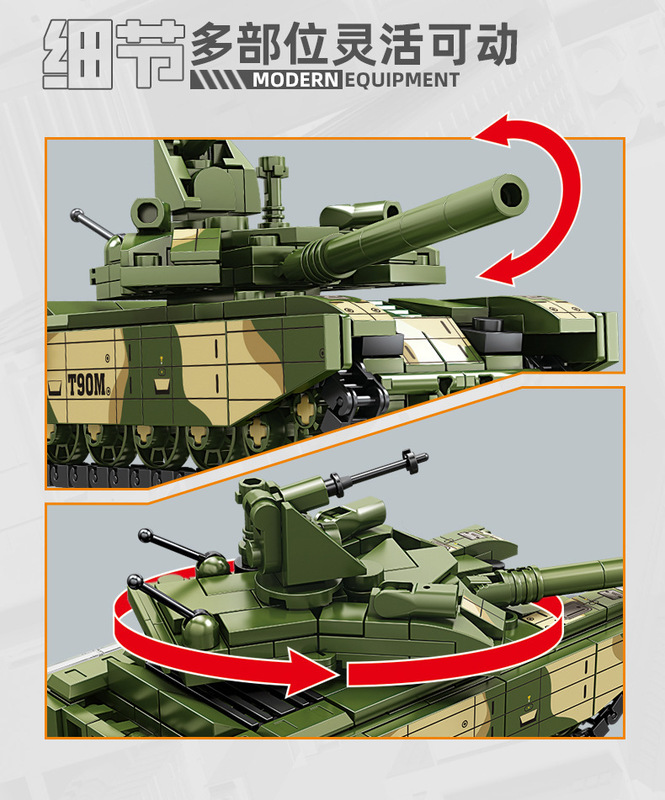 细节 多部位灵活可动
MODERN EQUIPMENT

T90M