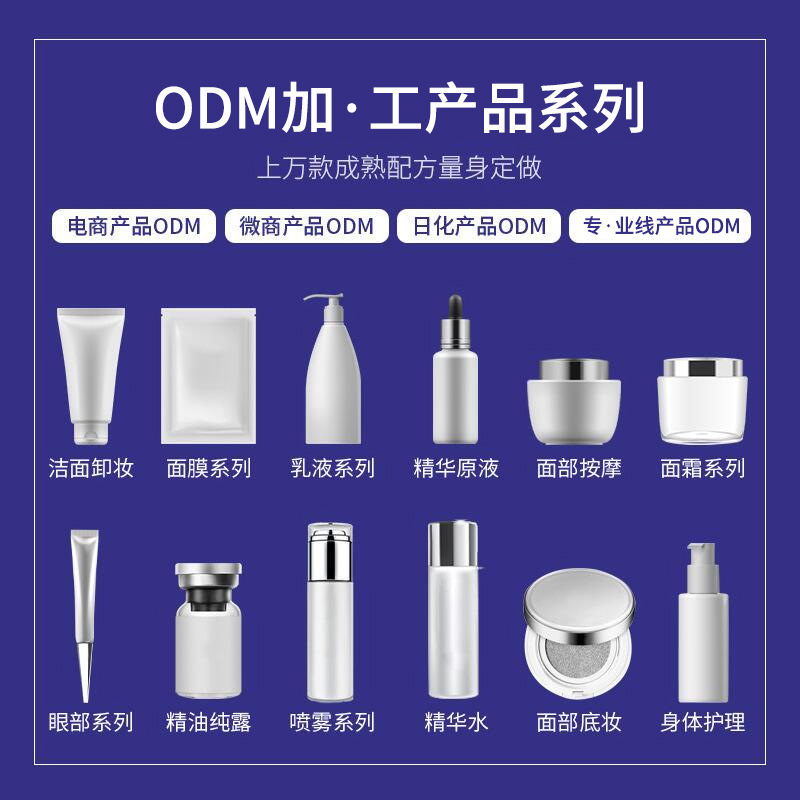 ODM加·工产品系列

上万款成熟配方量身定做

电商产品ODM
微商产品ODM
日化产品ODM
专·业线产品ODM

洁面卸妆
面膜系列
乳液系列
精华原液
面部按摩
面霜系列

眼部系列
精油纯露
喷雾系列
精华水
面部底妆
身体护理