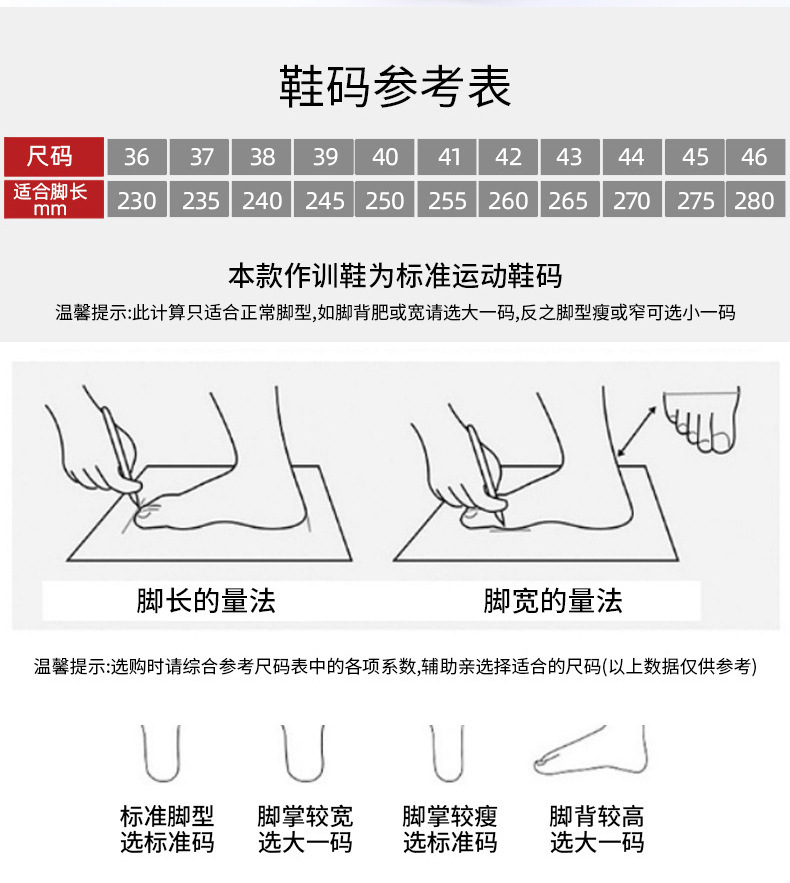 鞋码参考表

| 尺码 | 36 | 37 | 38 | 39 | 40 | 41 | 42 | 43 | 44 | 45 | 46 |
|---|---|---|---|---|---|---|---|---|---|---|---|
| 适合脚长 mm | 230 | 235 | 240 | 245 | 250 | 255 | 260 | 265 | 270 | 275 | 280 |

本款作训鞋为标准运动鞋码

温馨提示:此计算只适合正常脚型,如脚背肥或宽请选大一码,反之脚型瘦或窄可选小一码

脚长的量法

脚宽的量法

温馨提示:选购时请综合参考尺码表中的各项系数,辅助亲选择适合的尺码(以上数据仅供参考)

标准脚型
选标准码

脚掌较宽
选大一码

脚掌较瘦
选标准码

脚背较高
选大一码