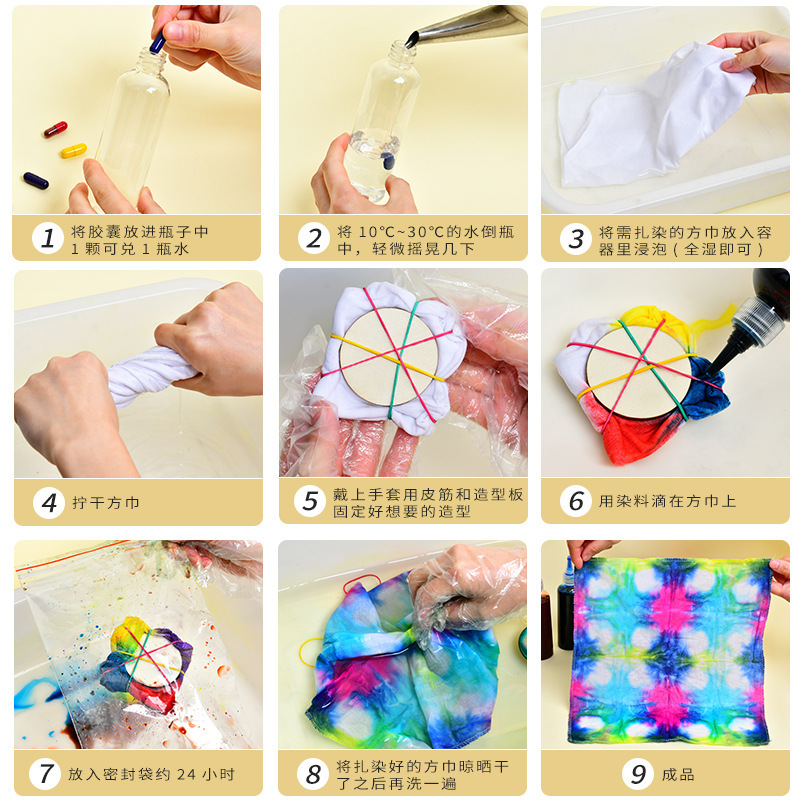 1 将胶囊放进瓶子中 1 颗可兑 1 瓶水

2 将 10°C~30°C的水倒瓶中，轻微摇晃几下

3 将需扎染的方巾放入容器里浸泡（全湿即可）

4 拧干方巾

5 戴上手套用皮筋和造型板固定好想要的造型

6 用染料滴在方巾上

7 放入密封袋约 24 小时

8 将扎染好的方巾晾晒干了之后再洗一遍

9 成品