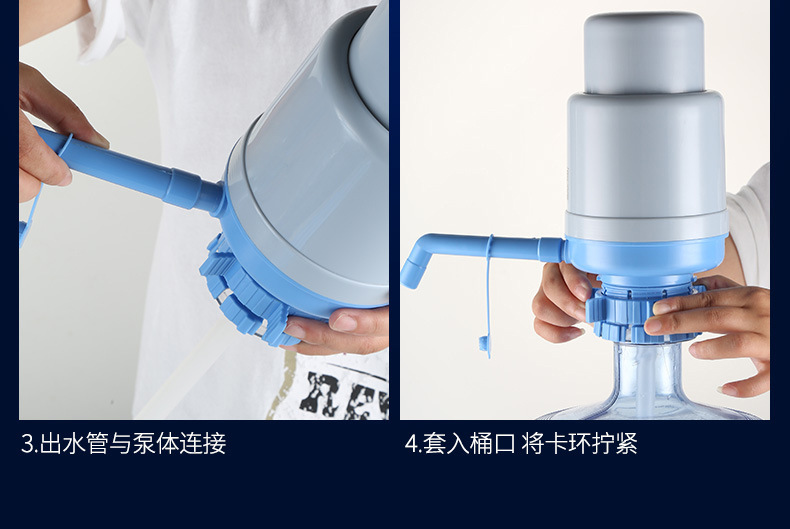 3.出水管与泵体连接

4.套入桶口 将卡环拧紧