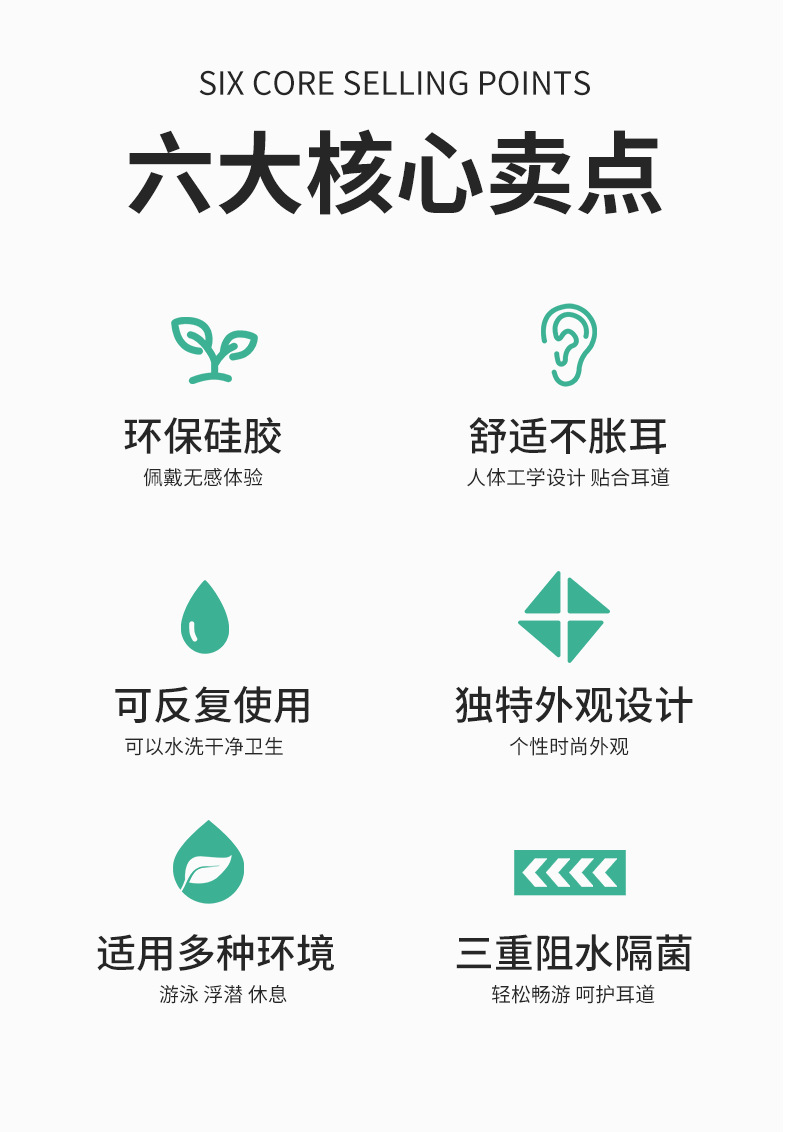 SIX CORE SELLING POINTS

六大核心卖点

环保硅胶
佩戴无感体验

舒适不胀耳
人体工学设计 贴合耳道

可反复使用
可以水洗干净卫生

独特外观设计
个性时尚外观

适用多种环境
游泳 浮潜 休息

三重阻水隔菌
轻松畅游 呵护耳道