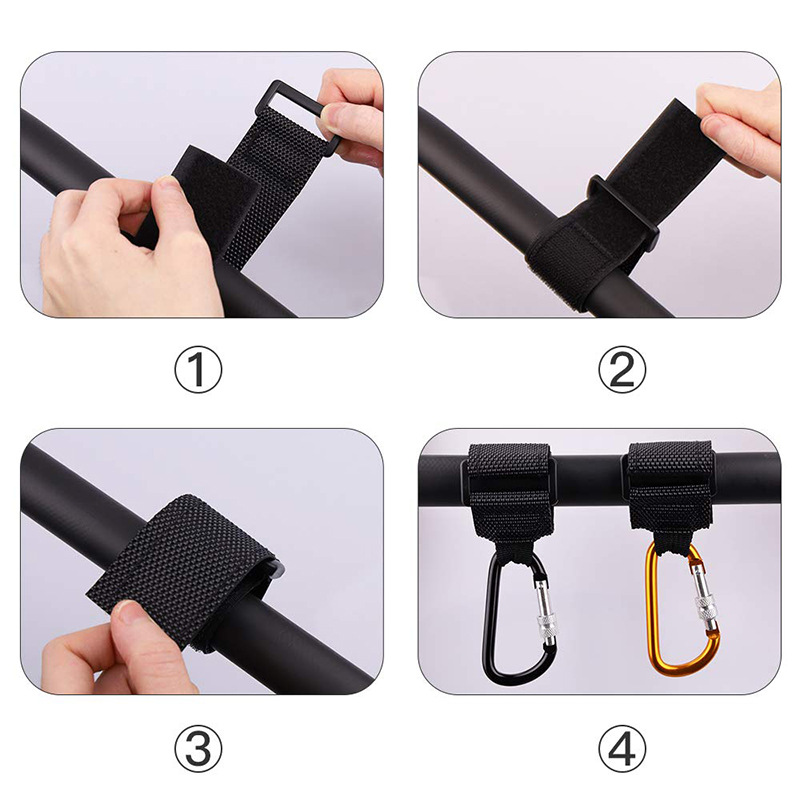 ①

②

③

④