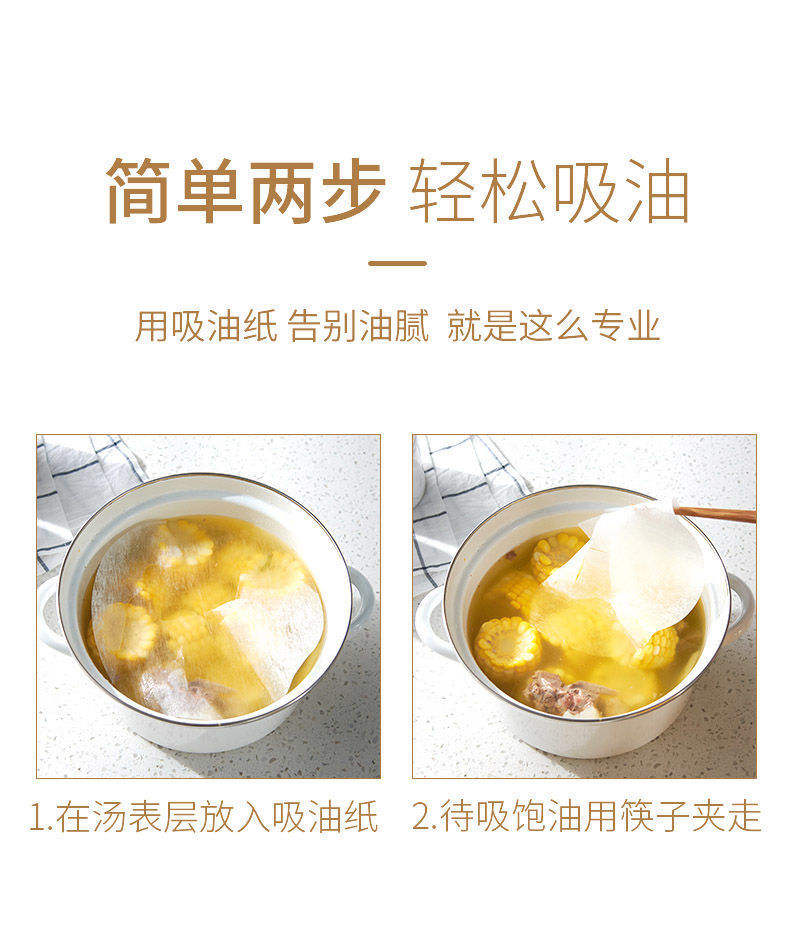 简单两步 轻松吸油

用吸油纸 告别油腻 就是这么专业

1.在汤表层放入吸油纸

2.待吸饱油用筷子夹走