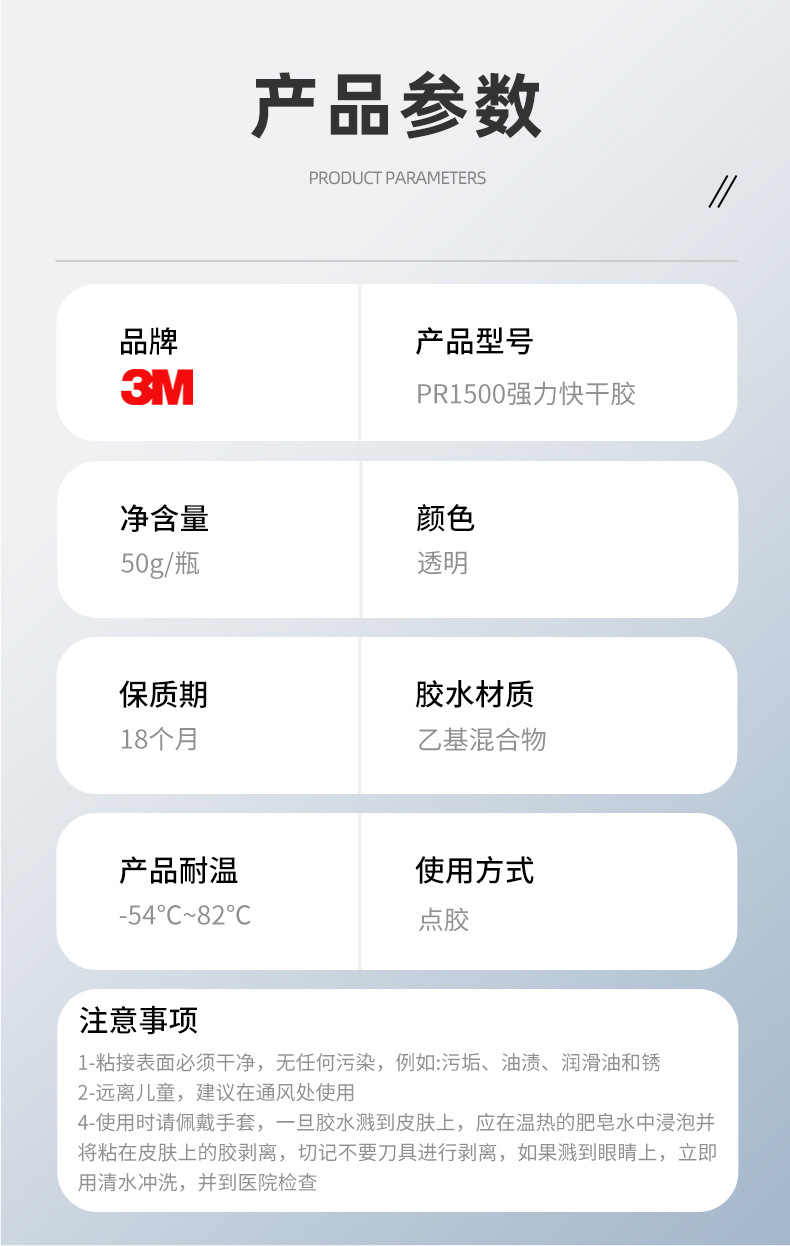 产品参数

PRODUCT PARAMETERS

//

品牌

3M

产品型号

PR1500强力快干胶

净含量

50g/瓶

颜色

透明

保质期

18个月

胶水材质

乙基混合物

产品耐温

-54℃~82℃

使用方式

点胶

注意事项

1-粘接表面必须干净，无任何污染，例如:污垢、油渍、润滑油和锈

2-远离儿童，建议在通风处使用

4-使用时请佩戴手套，一旦胶水溅到皮肤上，应在温热的肥皂水中浸泡并将粘在皮肤上的胶剥离，切记不要刀具进行剥离，如果溅到眼睛上，立即用清水冲洗，并到医院检查