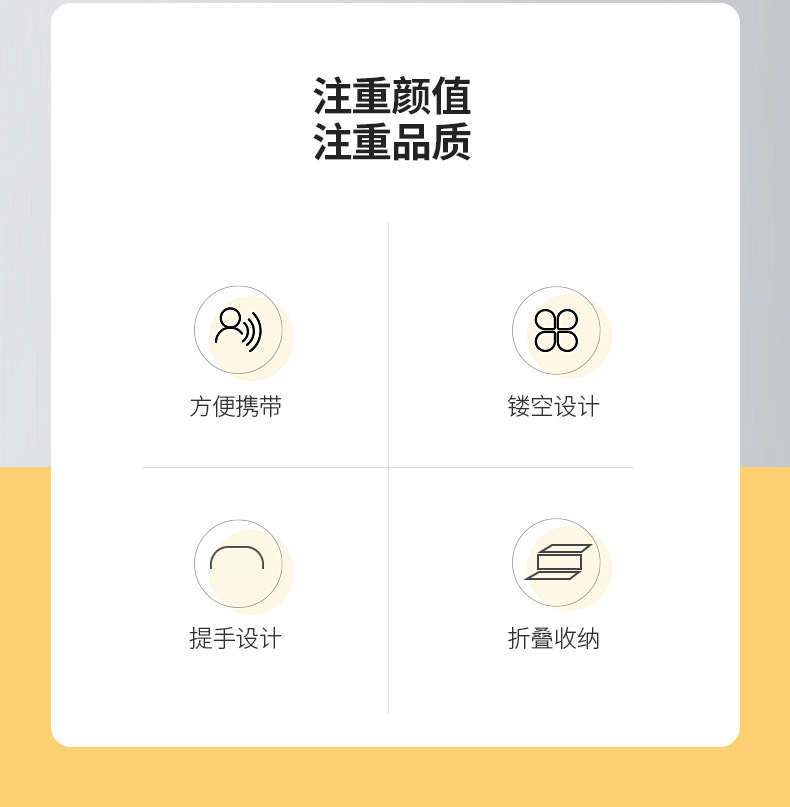 注重颜值
注重品质

方便携带

镂空设计

提手设计

折叠收纳