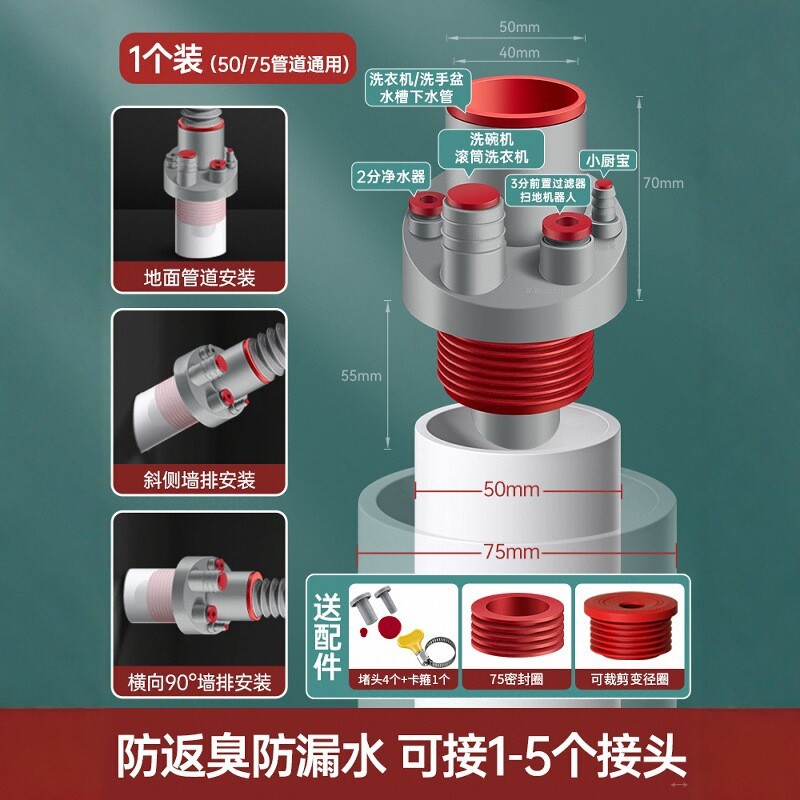 1个装（50/75管道通用）

地面管道安装

斜侧墙排安装

横向90°墙排安装

50mm
40mm

洗衣机/洗手盆
水槽下水管

洗碗机
滚筒洗衣机

2分净水器

3分前置过滤器
扫地机器人

小厨宝

70mm

55mm

50mm

75mm

送配件

堵头4个+卡箍1个

75密封圈

可裁剪变径圈

防返臭防漏水 可接1-5个接头