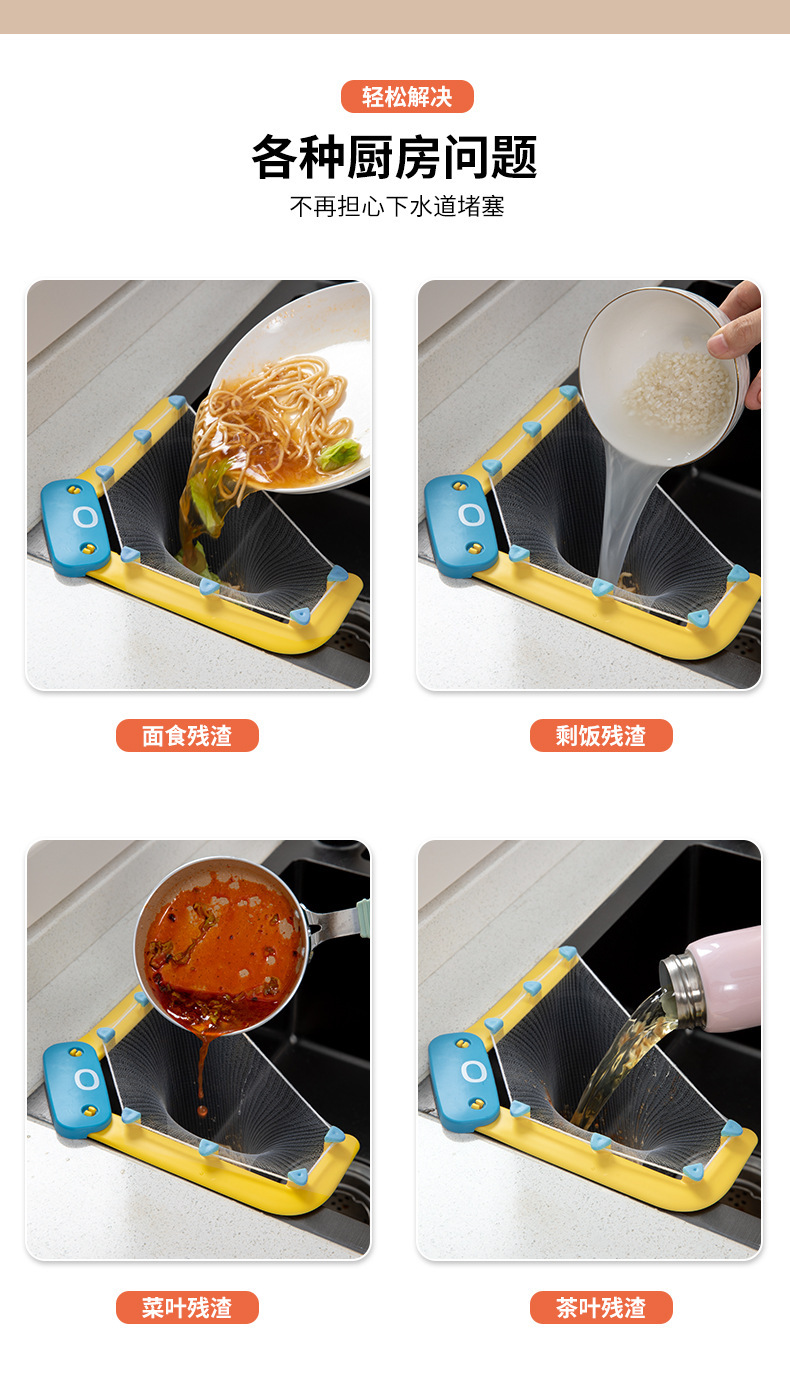 轻松解决

各种厨房问题

不再担心下水道堵塞

面食残渣

剩饭残渣

菜叶残渣

茶叶残渣