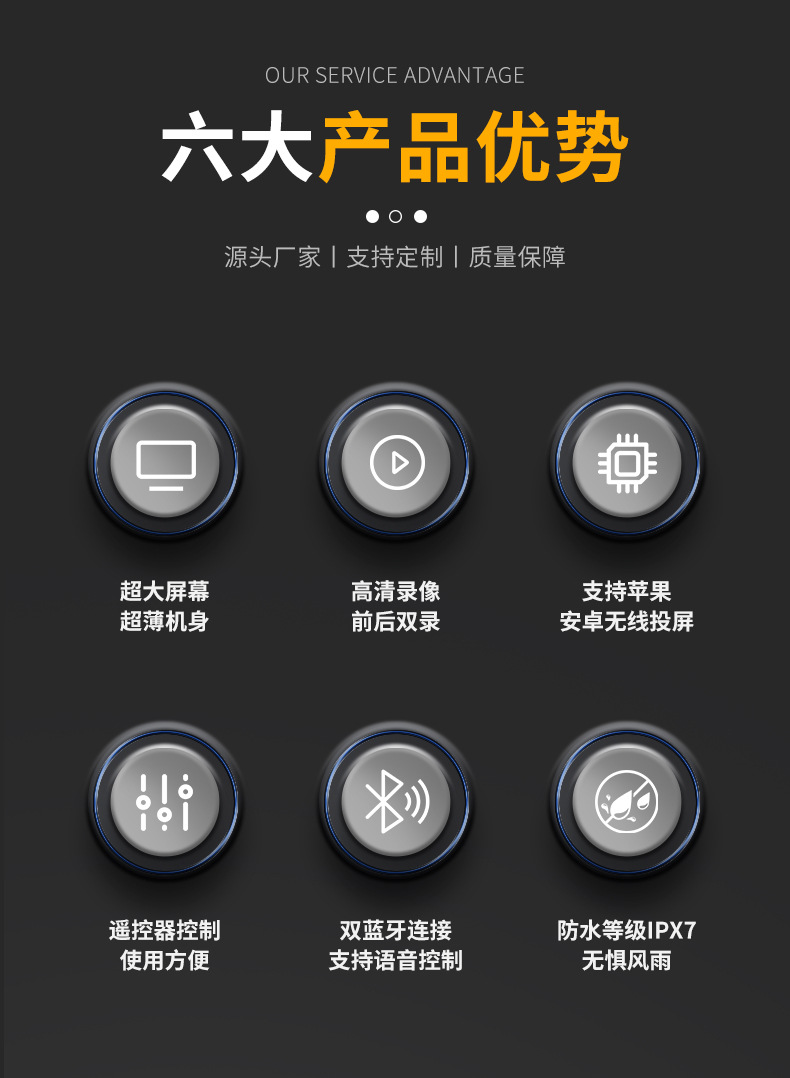 OUR SERVICE ADVANTAGE

六大产品优势

源头厂家 | 支持定制 | 质量保障

超大屏幕
超薄机身

高清录像
前后双录

支持苹果
安卓无线投屏

遥控器控制
使用方便

双蓝牙连接
支持语音控制

防水等级IPX7
无惧风雨