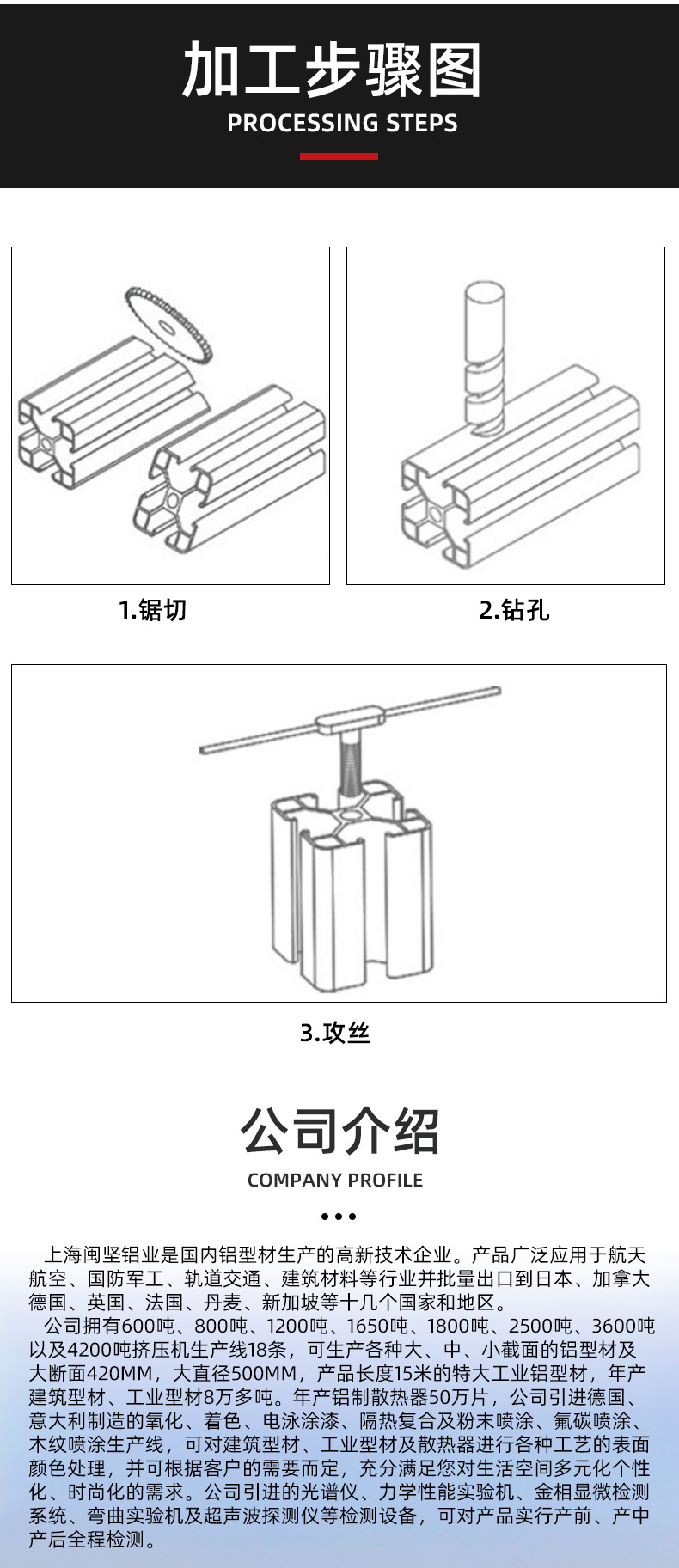 加工步骤图
PROCESSING STEPS

1.锯切

2.钻孔

3.攻丝

公司介绍
COMPANY PROFILE

上海闽坚铝业是国内铝型材生产的高新技术企业。产品广泛应用于航天航空、国防军工、轨道交通、建筑材料等行业并批量出口到日本、加拿大德国、英国、法国、丹麦、新加坡等十几个国家和地区。

公司拥有600吨、800吨、1200吨、1650吨、1800吨、2500吨、3600吨以及4200吨挤压机生产线18条，可生产各种大、中、小截面的铝型材及大断面420MM，大直径500MM，产品长度15米的特大工业铝型材，年产建筑型材、工业型材8万多吨。年产铝制散热器50万片，公司引进德国、意大利制造的氧化、着色、电泳涂漆、隔热复合及粉末喷涂、氟碳喷涂、木纹喷涂生产线，可对建筑型材、工业型材及散热器进行各种工艺的表面颜色处理，并可根据客户的需要而定，充分满足您对生活空间多元化个性化、时尚化的需求。公司引进的光谱仪、力学性能实验机、金相显微检测系统、弯曲实验机及超声波探测仪等检测设备，可对产品实行产前、产中产后全程检测。