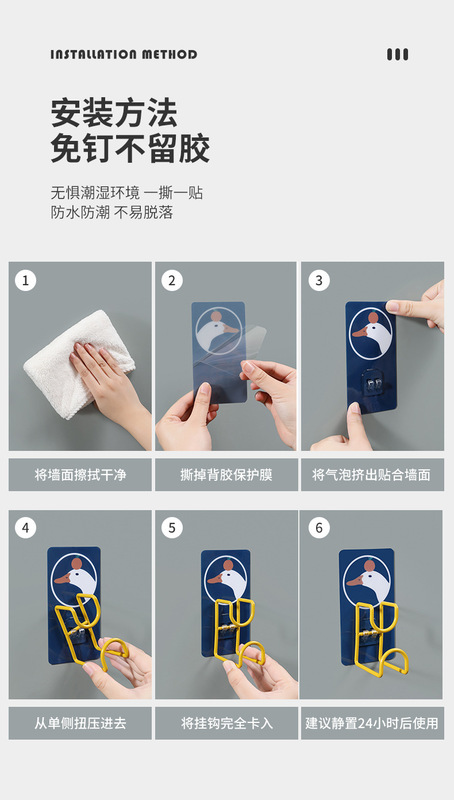 INSTALLATION METHOD

安装方法
免钉不留胶

无惧潮湿环境 一撕一贴
防水防潮 不易脱落

1
将墙面擦拭干净

2
撕掉背胶保护膜

3
将气泡挤出贴合墙面

4
从单侧扭压进去

5
将挂钩完全卡入

6
建议静置24小时后使用