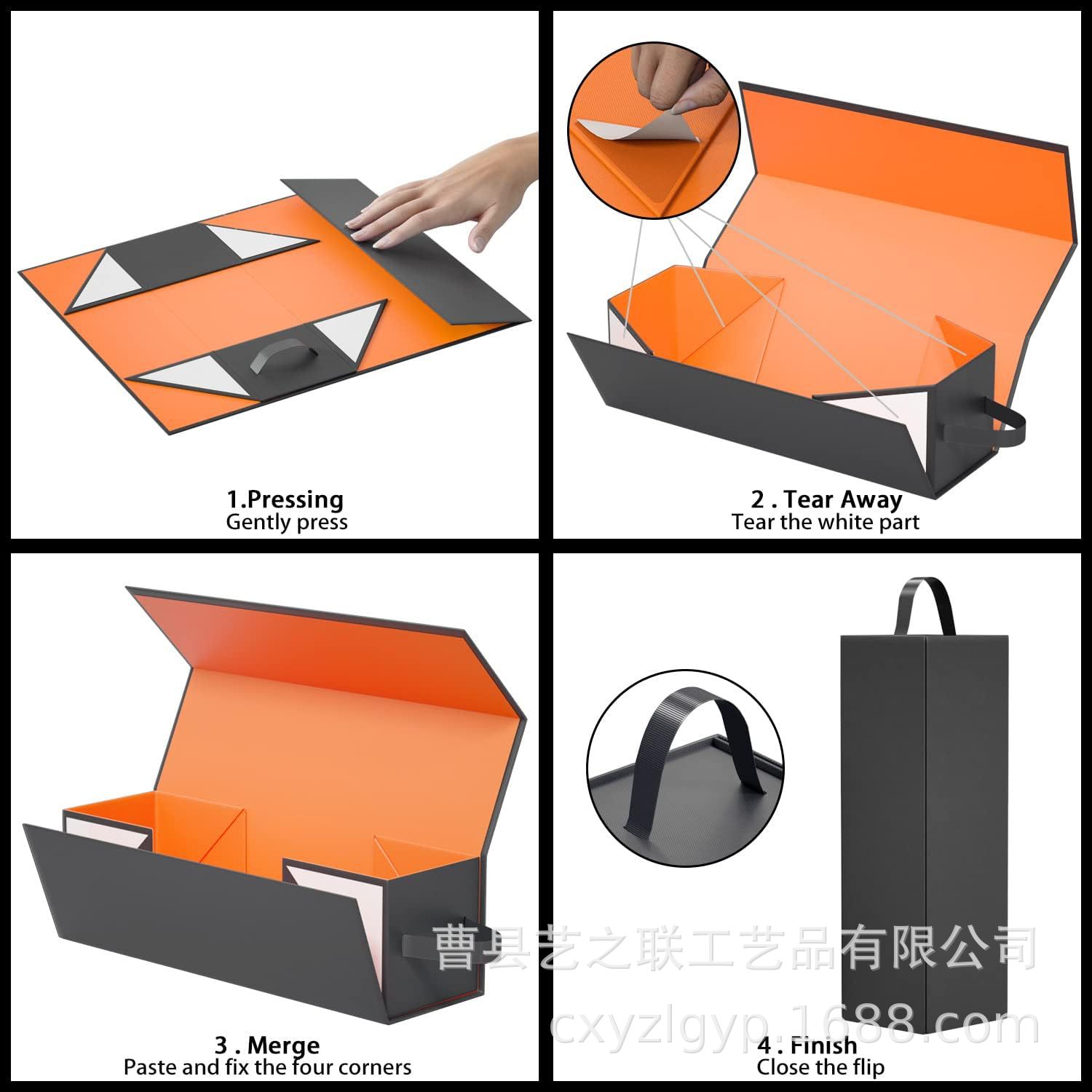 1.Pressing
Gently press

2 . Tear Away
Tear the white part

3 . Merge
Paste and fix the four corners

4 . Finish
Close the flip

曹县艺之联工艺品有限公司
cxyzlgyp.1688.com