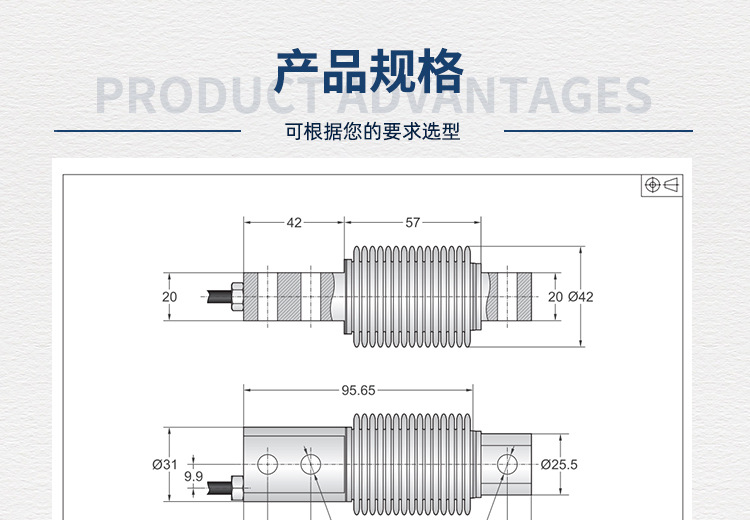 产品规格
PRODUCT ADVANTAGES
可根据您的要求选型

42
57
20
20
Ø42
95.65
Ø31
9.9
Ø25.5