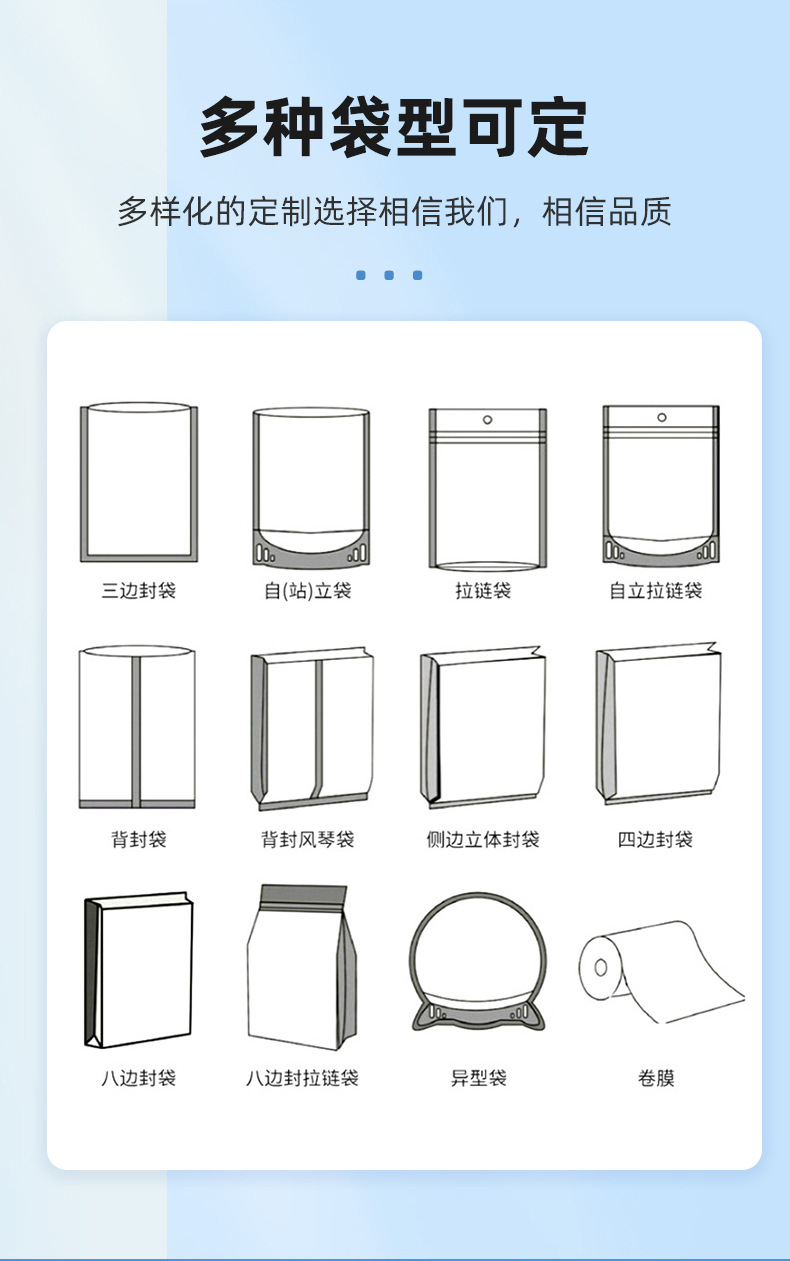 多种袋型可定

多样化的定制选择相信我们，相信品质

三边封袋
自(站)立袋
拉链袋
自立拉链袋

背封袋
背封风琴袋
侧边立体封袋
四边封袋

八边封袋
八边封拉链袋
异型袋
卷膜