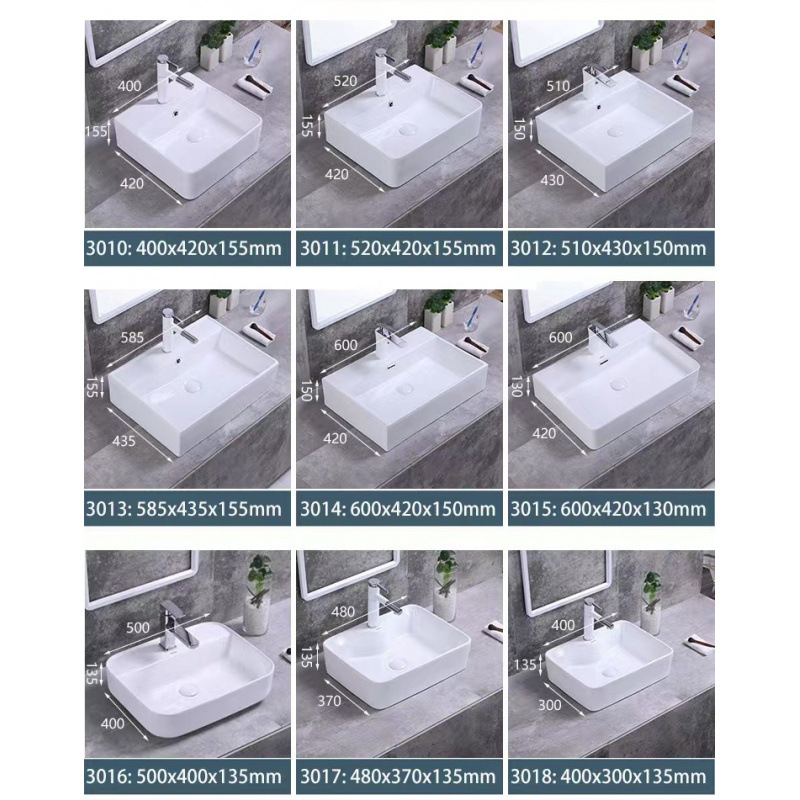 400
155
420
3010: 400x420x155mm

520
155
420
3011: 520x420x155mm

510
150
430
3012: 510x430x150mm

585
155
435
3013: 585x435x155mm

600
150
420
3014: 600x420x150mm

600
130
420
3015: 600x420x130mm

500
135
400
3016: 500x400x135mm

480
135
370
3017: 480x370x135mm

400
135
300
3018: 400x300x135mm