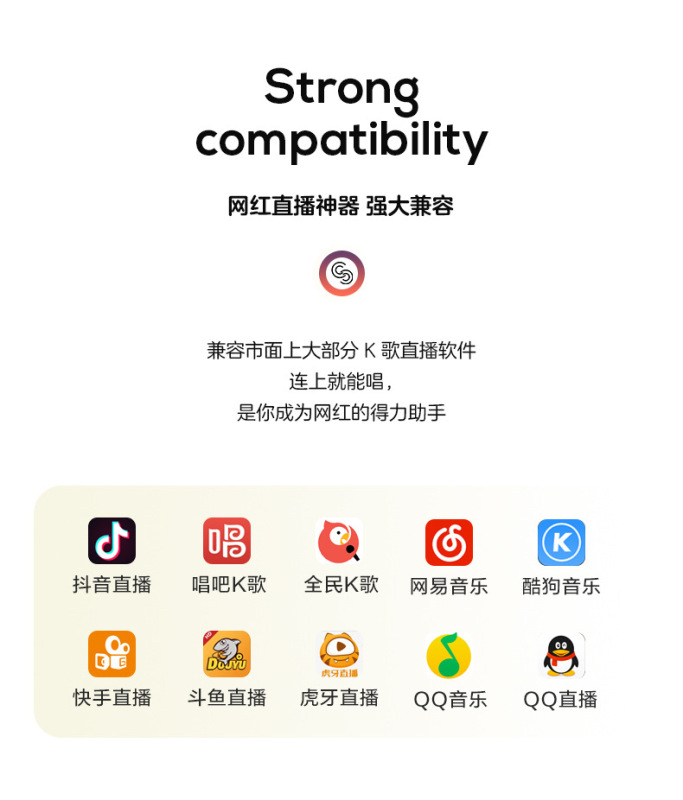 Strong compatibility

网红直播神器 强大兼容

兼容市面上大部分K歌直播软件
连上就能唱，
是你成为网红的得力助手

抖音直播 唱吧K歌 全民K歌 网易音乐 酷狗音乐

快手直播 斗鱼直播 虎牙直播 QQ音乐 QQ直播