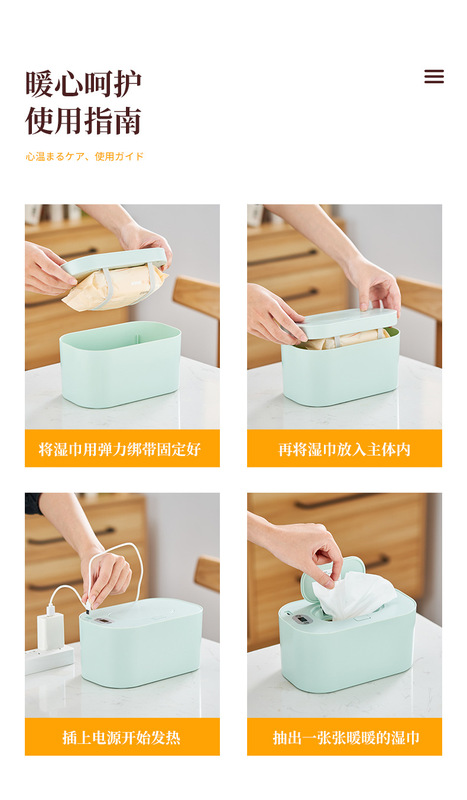 暖心呵护
使用指南

心温まるケア、使用ガイド

将湿巾用弹力绑带固定好

再将湿巾放入主体内

插上电源开始发热

抽出一张张暖暖的湿巾