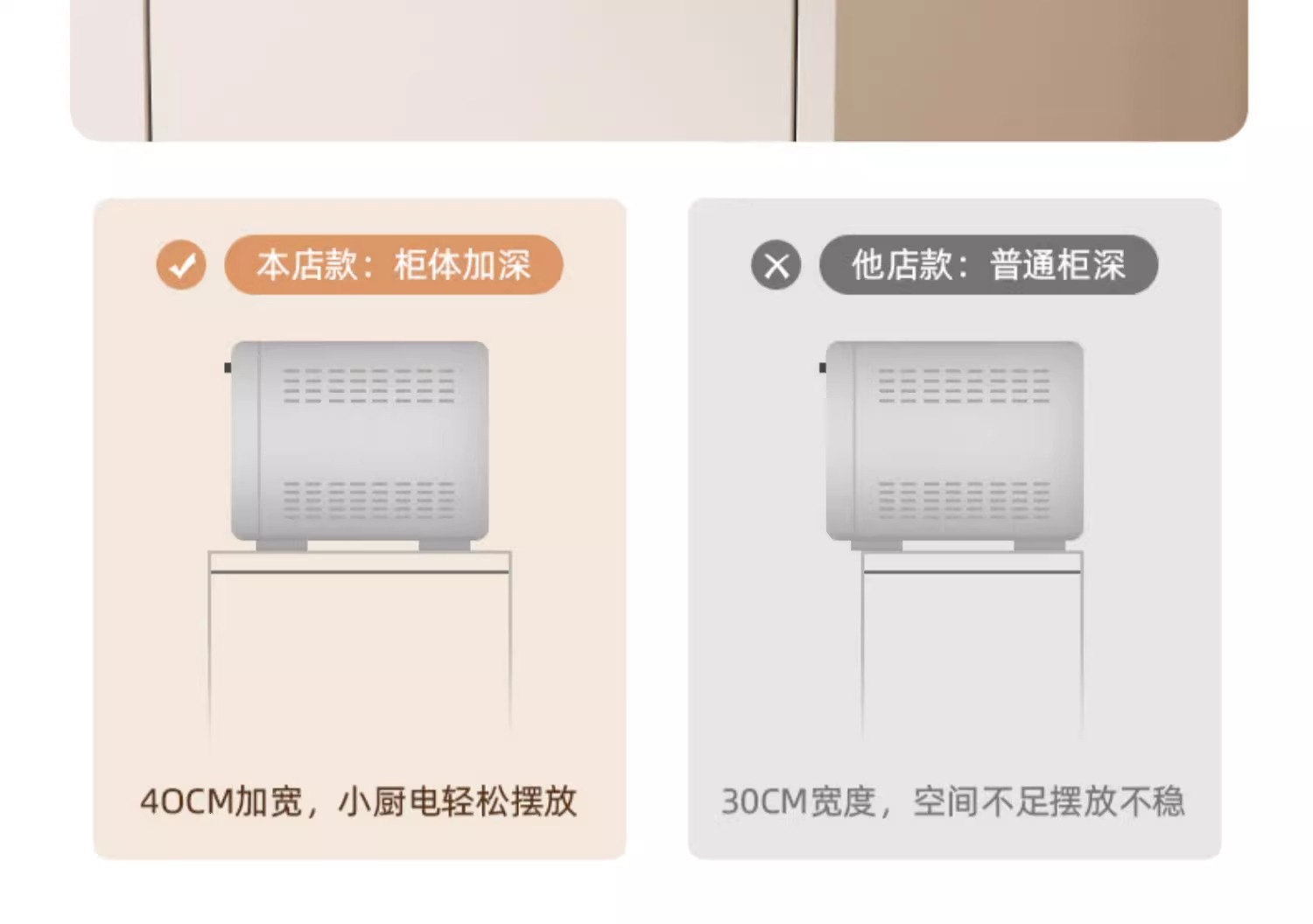 本店款：柜体加深

40CM加宽，小厨电轻松摆放

他店款：普通柜深

30CM宽度，空间不足摆放不稳