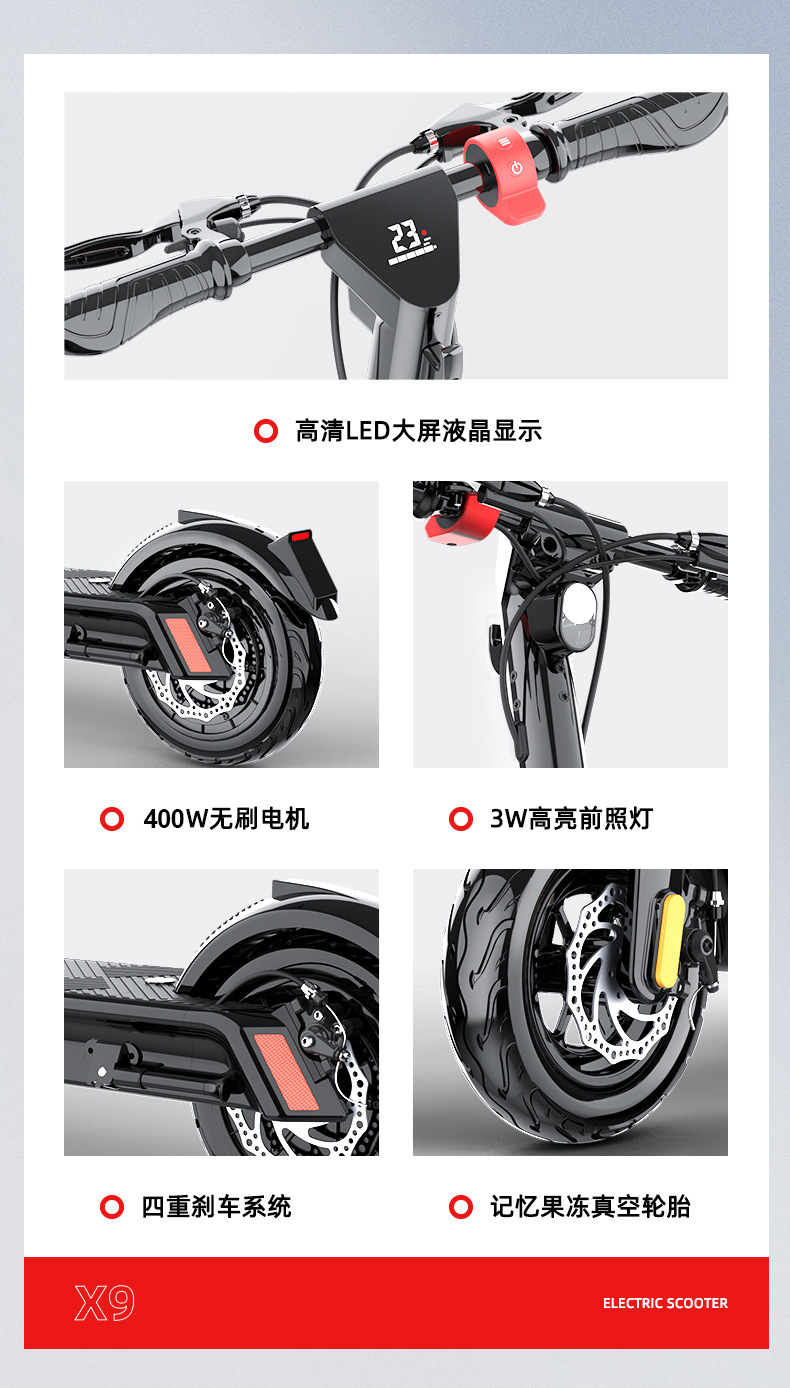 23

高清LED大屏液晶显示

400W无刷电机

3W高亮前照灯

四重刹车系统

记忆果冻真空轮胎

X9

ELECTRIC SCOOTER