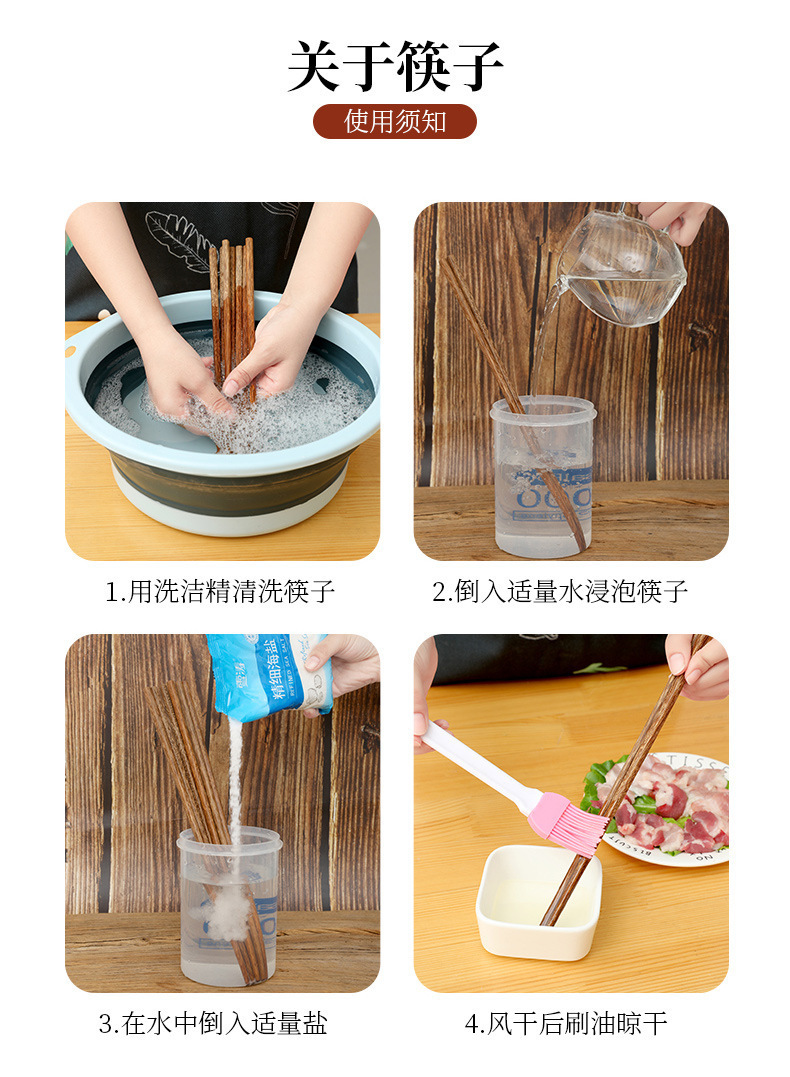 关于筷子

使用须知

1.用洗洁精清洗筷子

2.倒入适量水浸泡筷子

精细海盐

3.在水中倒入适量盐

4.风干后刷油晾干