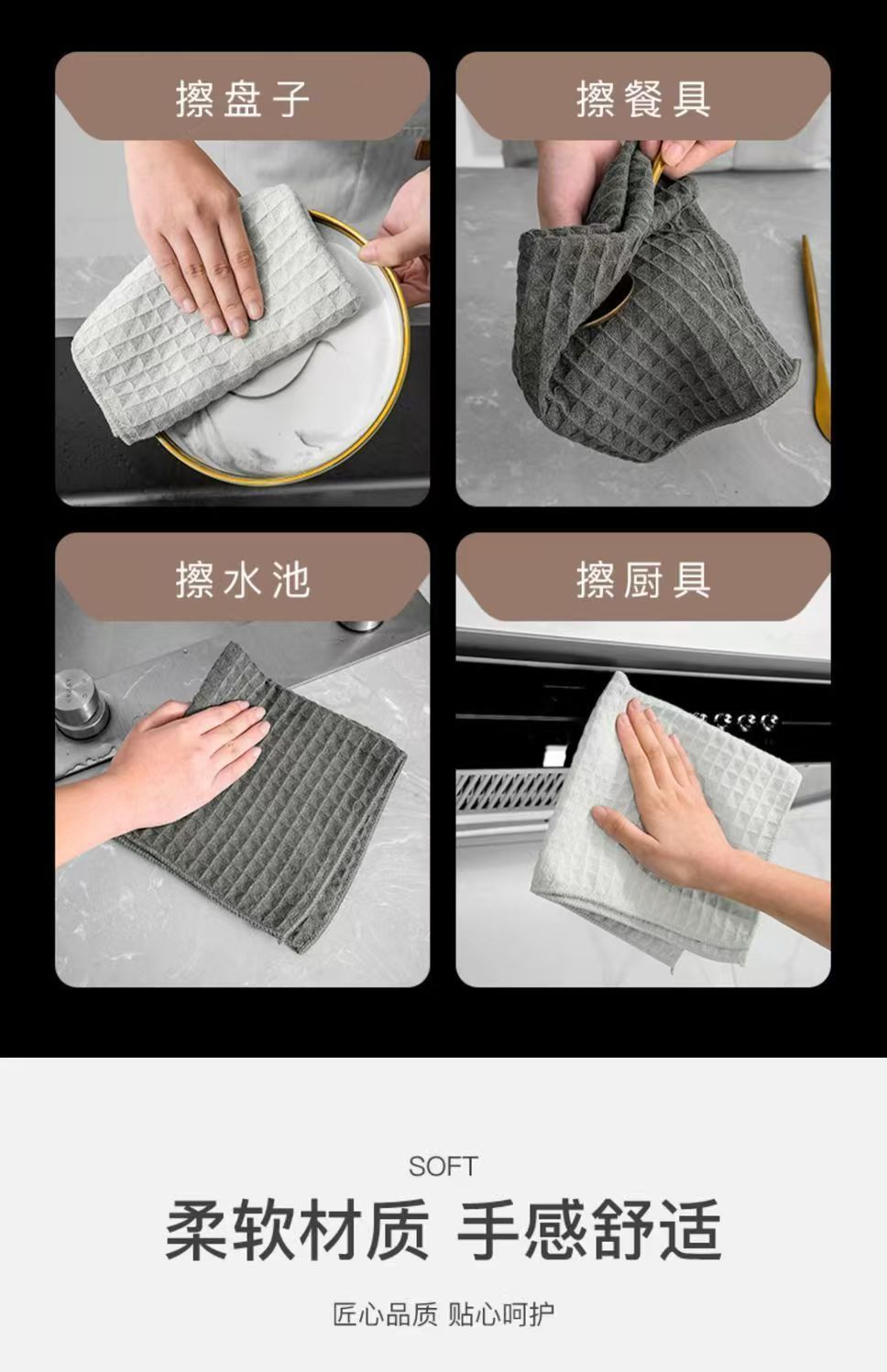 擦盘子

擦餐具

擦水池

擦厨具

SOFT

柔软材质 手感舒适

匠心品质 贴心呵护